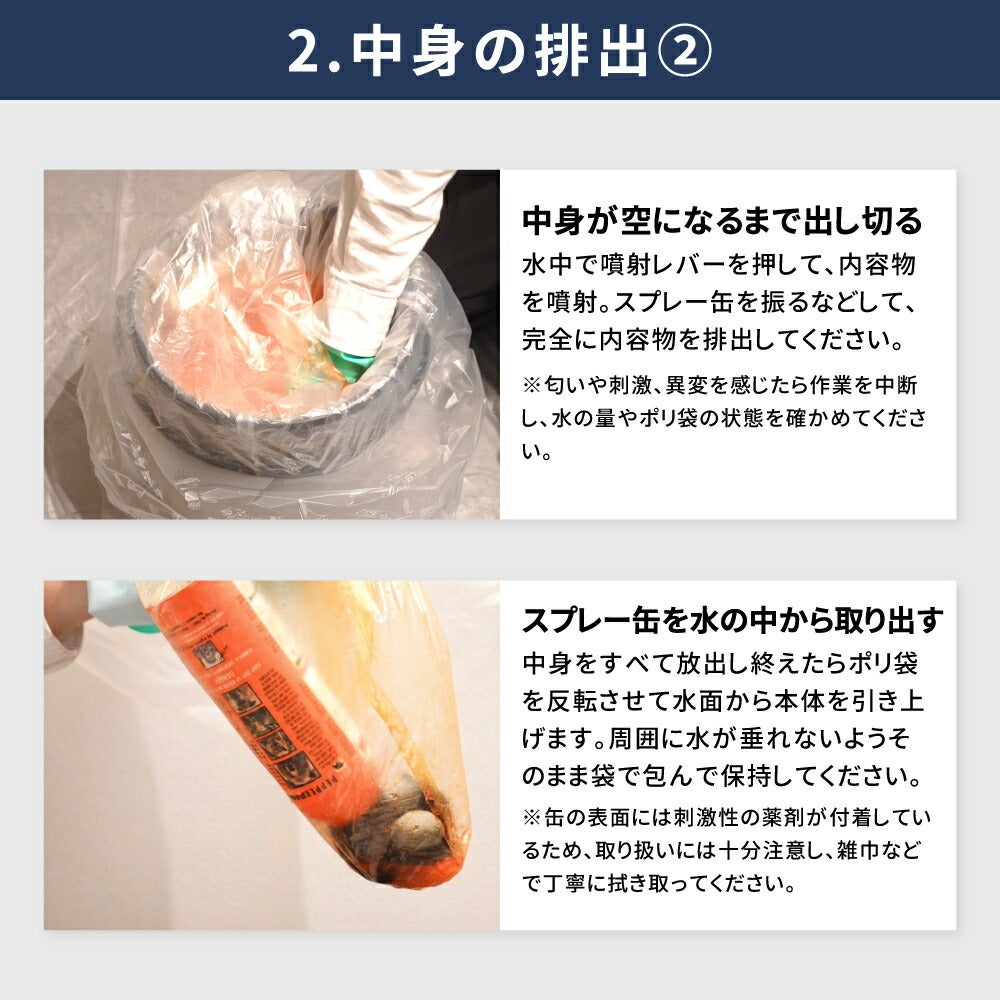 2.中身の排出②

中身が空になるまで出し切る

水中で噴射レバーを押して、内容物を噴射。スプレー缶を振るなどして、完全に内容物を排出してください。

※匂いや刺激、異変を感じたら作業を中断し、水の量やポリ袋の状態を確かめてください。

スプレー缶を水の中から取り出す

中身をすべて放出し終えたらポリ袋を反転させて水面から本体を引き上げます。周囲に水が垂れないようそのまま袋で包んで保持してください。

※缶の表面には刺激性の薬剤が付着しているため、取り扱いには十分注意し、雑巾などで丁寧に拭き取ってください。