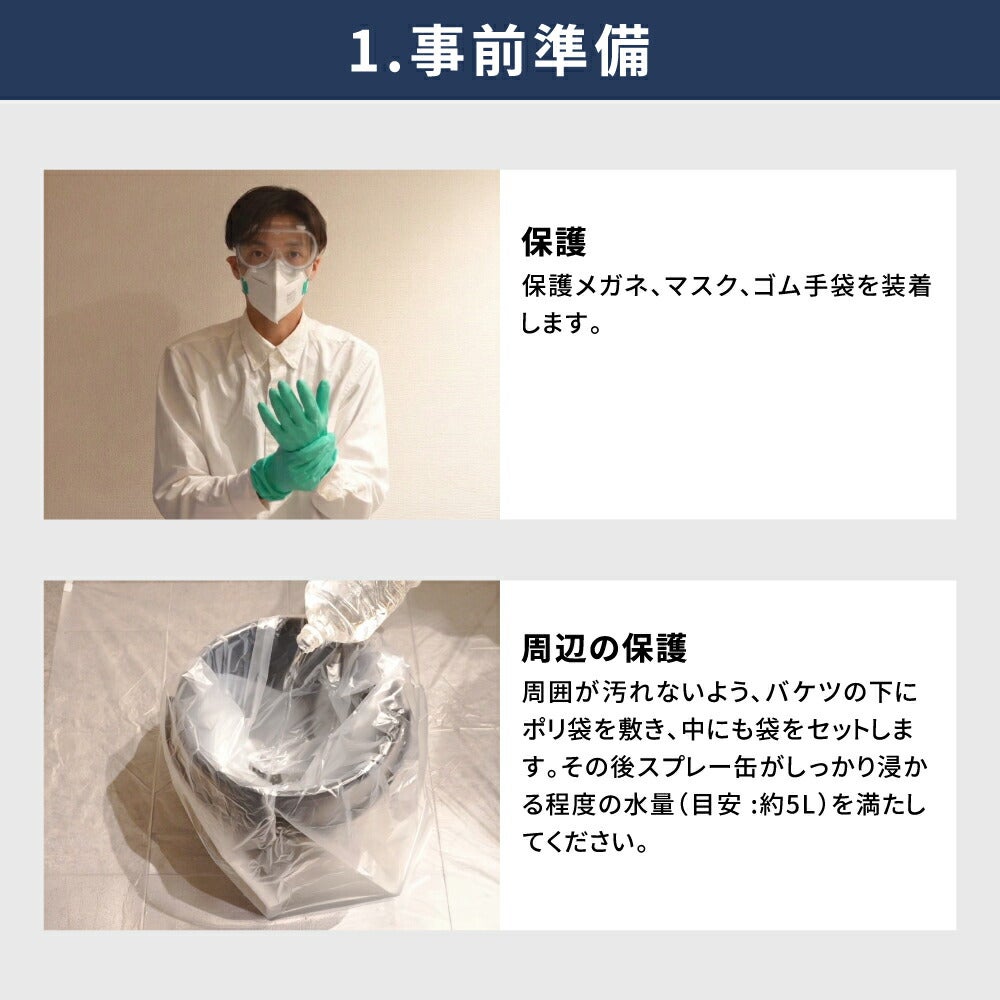 1.事前準備

保護
保護メガネ、マスク、ゴム手袋を装着します。

周辺の保護
周囲が汚れないよう、バケツの下にポリ袋を敷き、中にも袋をセットします。その後スプレー缶がしっかり浸かる程度の水量（目安 :約5L）を満たしてください。