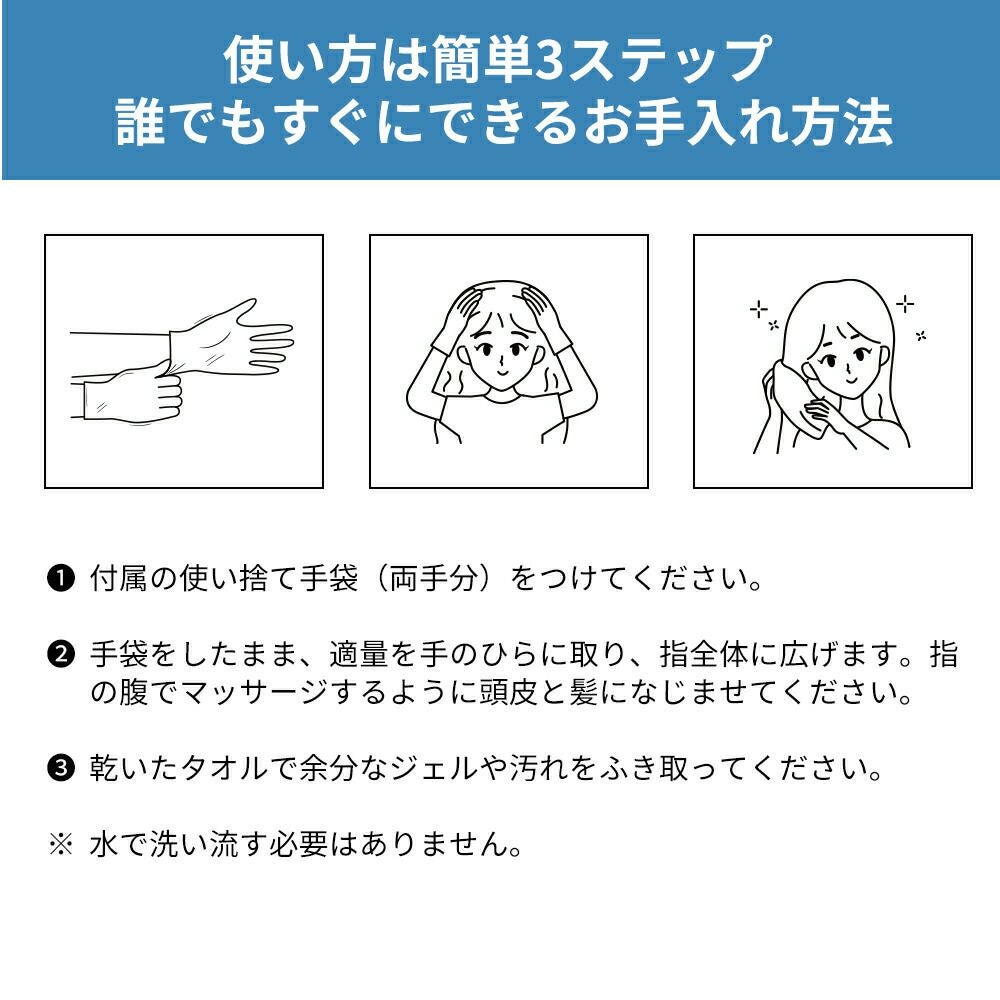 使い方は簡単3ステップ
誰でもすぐにできるお手入れ方法

❶ 付属の使い捨て手袋（両手分）をつけてください。

❷ 手袋をしたまま、適量を手のひらに取り、指全体に広げます。指の腹でマッサージするように頭皮と髪になじませてください。

❸ 乾いたタオルで余分なジェルや汚れをふき取ってください。

※ 水で洗い流す必要はありません。