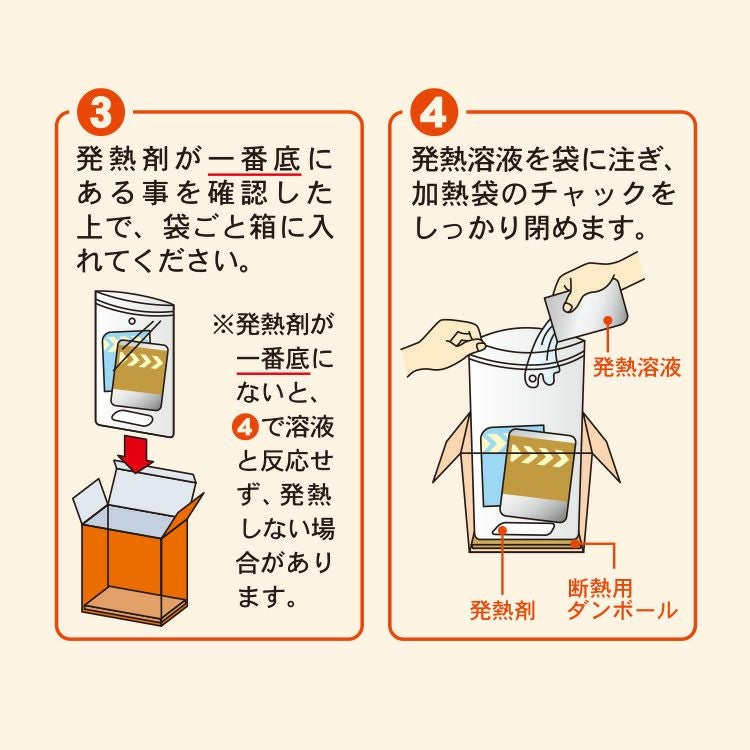 3

発熱剤が一番底にある事を確認した上で、袋ごと箱に入れてください。

※発熱剤が一番底にないと、4で溶液と反応せず、発熱しない場合があります。

4

発熱溶液を袋に注ぎ、加熱袋のチャックをしっかり閉めます。

発熱溶液

発熱剤

断熱用ダンボール