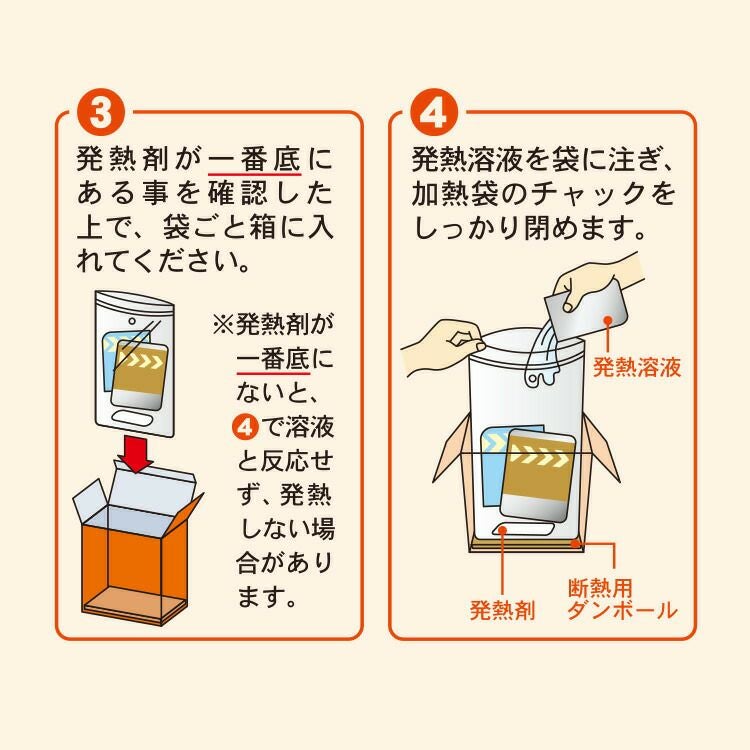 3
発熱剤が一番底にある事を確認した上で、袋ごと箱に入れてください。

※発熱剤が一番底にないと、4で溶液と反応せず、発熱しない場合があります。

4
発熱溶液を袋に注ぎ、加熱袋のチャックをしっかり閉めます。

発熱溶液

発熱剤

断熱用ダンボール