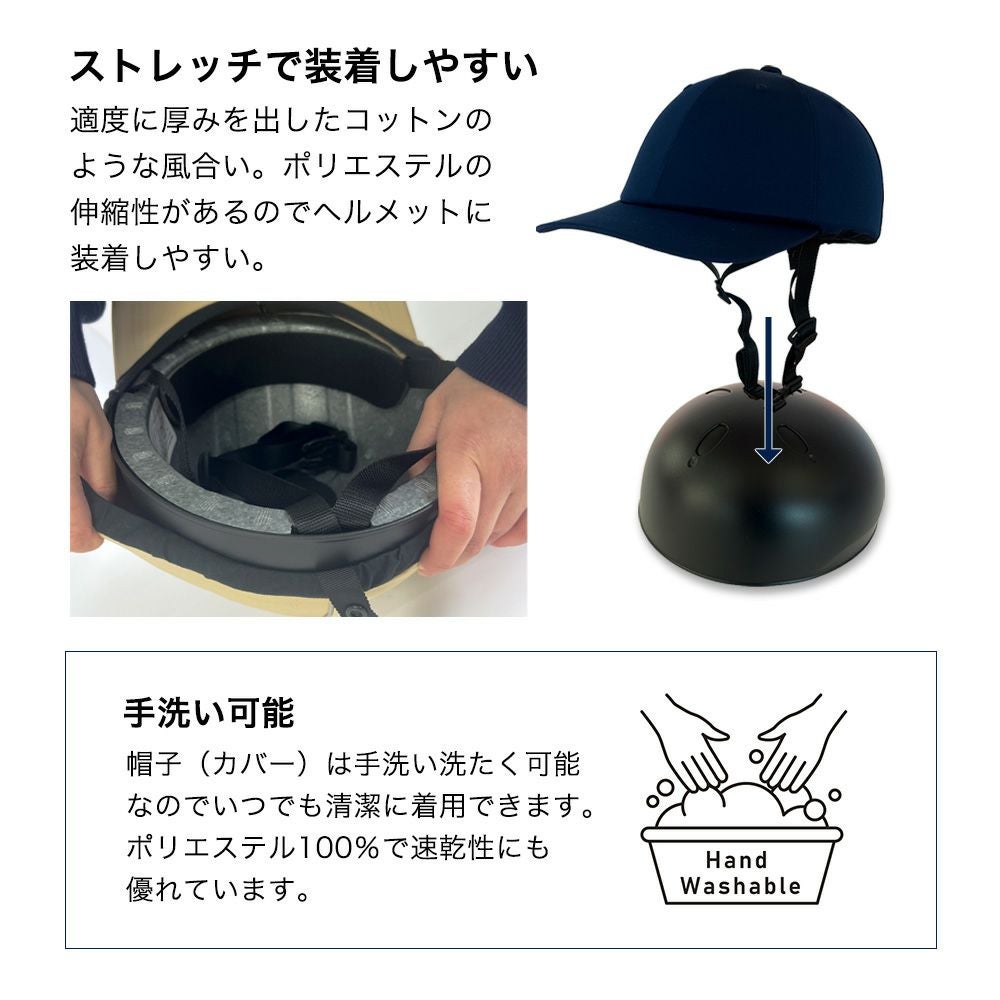 ストレッチで装着しやすい

適度に厚みを出したコットンのような風合い。ポリエステルの伸縮性があるのでヘルメットに装着しやすい。

手洗い可能

帽子（カバー）は手洗い洗たく可能なのでいつでも清潔に着用できます。ポリエステル100%で速乾性にも優れています。

Hand Washable