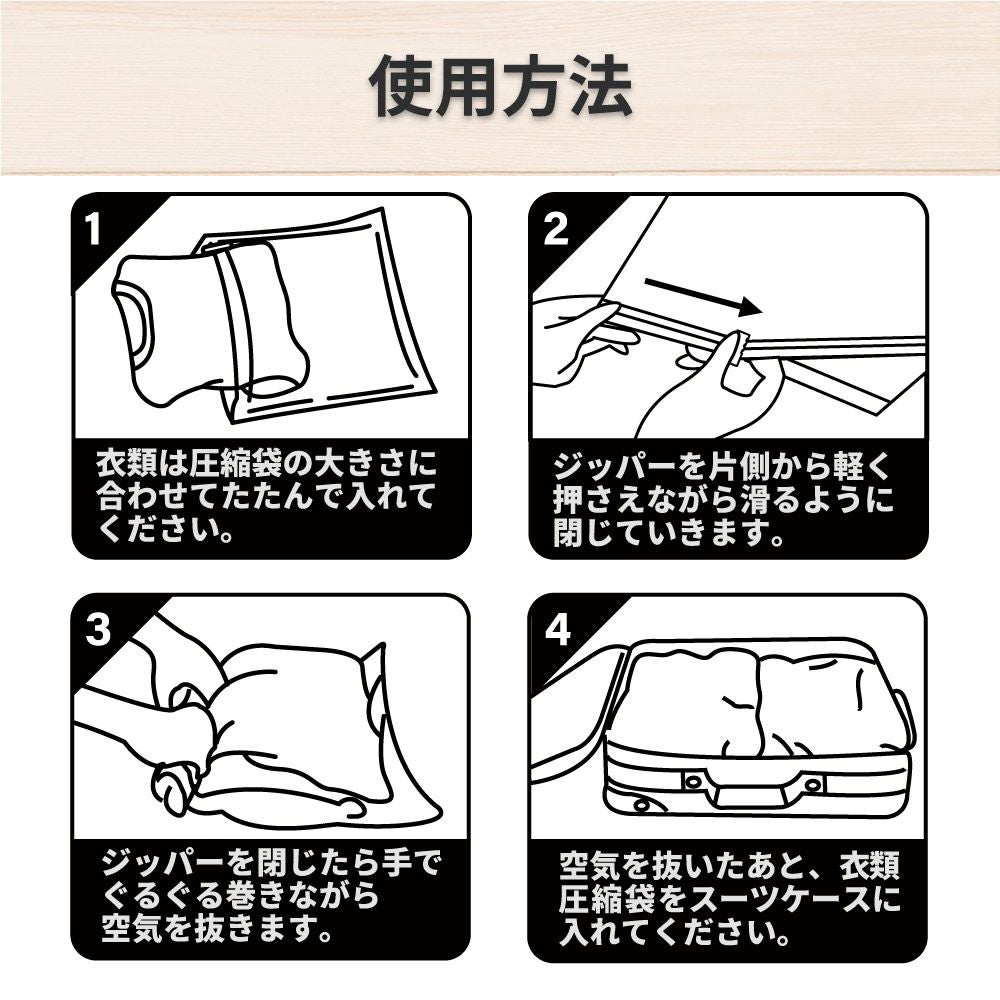 使用方法

1

衣類は圧縮袋の大きさに合わせてたたんで入れてください。

2

ジッパーを片側から軽く押さえながら滑るように閉じていきます。

3

ジッパーを閉じたら手でぐるぐる巻きながら空気を抜きます。

4

空気を抜いたあと、衣類圧縮袋をスーツケースに入れてください。