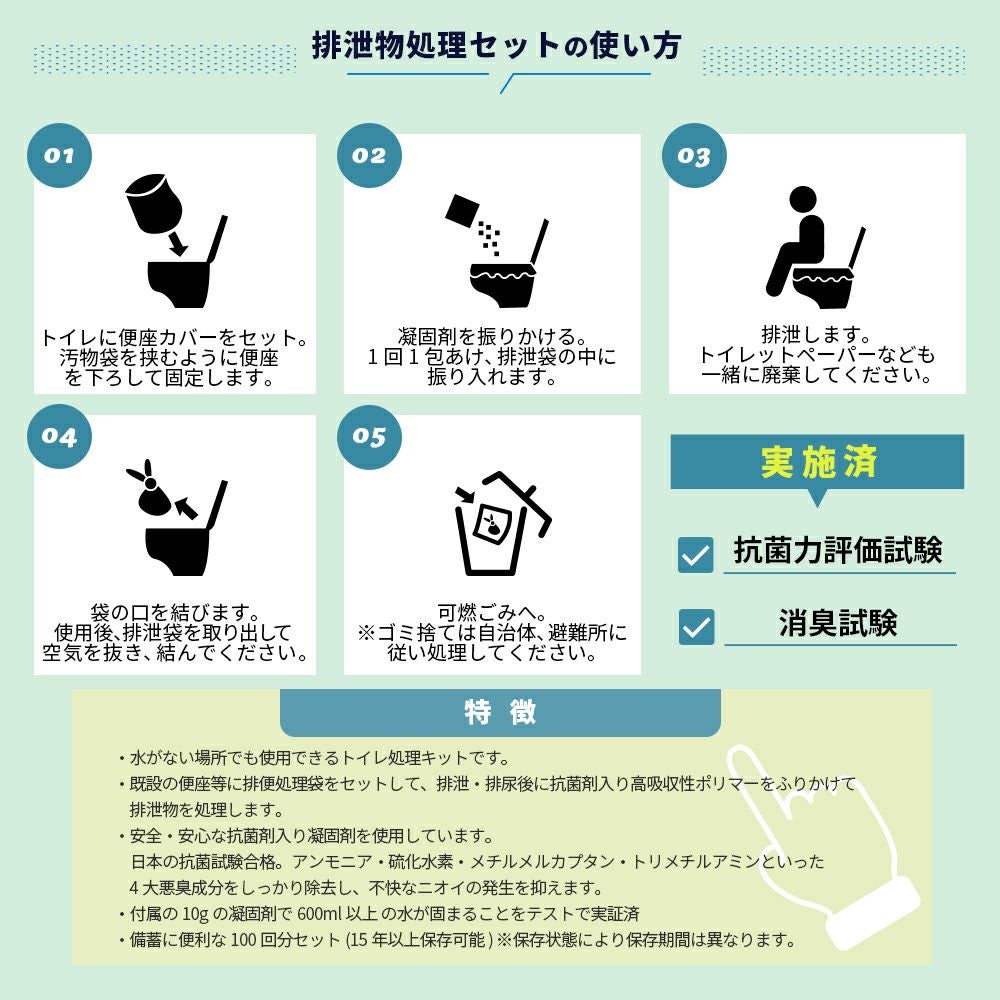 排泄物処理セットの使い方

01
トイレに便座カバーをセット。汚物袋を挟むように便座を下ろして固定します。

02
凝固剤を振りかける。1回1包あけ、排泄袋の中に振り入れます。

03
排泄します。トイレットペーパーなども一緒に廃棄してください。

04
袋の口を結びます。使用後、排泄袋を取り出して空気を抜き、結んでください。

05
可燃ごみへ。※ゴミ捨ては自治体、避難所に従い処理してください。

実施済
抗菌力評価試験
消臭試験

特徴
・水がない場所でも使用できるトイレ処理キットです。
・既設の便座等に排便処理袋をセットして、排泄・排尿後に抗菌剤入り高吸収性ポリマーをふりかけて排泄物を処理します。
・安全・安心な抗菌剤入り凝固剤を使用しています。日本の抗菌試験合格。アンモニア・硫化水素・メチルメルカプタン・トリメチルアミンといった4大悪臭成分をしっかり除去し、不快なニオイの発生を抑えます。
・付属の 10g の凝固剤で 600ml 以上 の水が固まることをテストで実証済
・備蓄に便利な 100 回分セット (15 年以上保存可能 ) ※保存状態により保存期間は異なります。