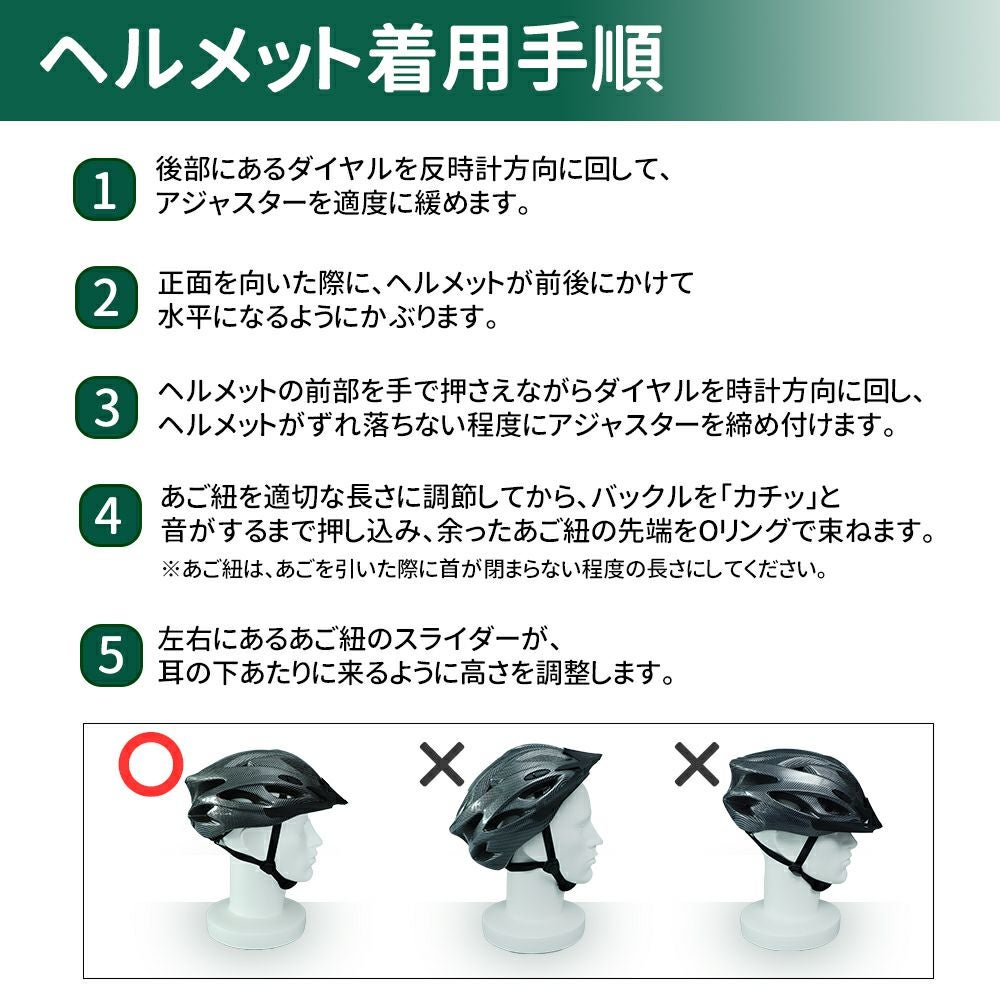 ヘルメット着用手順

1 後部にあるダイヤルを反時計方向に回して、アジャスターを適度に緩めます。

2 正面を向いた際に、ヘルメットが前後にかけて水平になるようにかぶります。

3 ヘルメットの前部を手で押さえながらダイヤルを時計方向に回し、ヘルメットがずれ落ちない程度にアジャスターを締め付けます。

4 あご紐を適切な長さに調節してから、バックルを「カチッ」と音がするまで押し込み、余ったあご紐の先端をOリングで束ねます。
※あご紐は、あごを引いた際に首が閉まらない程度の長さにしてください。

5 左右にあるあご紐のスライダーが、耳の下あたりに来るように高さを調整します。

○ × ×