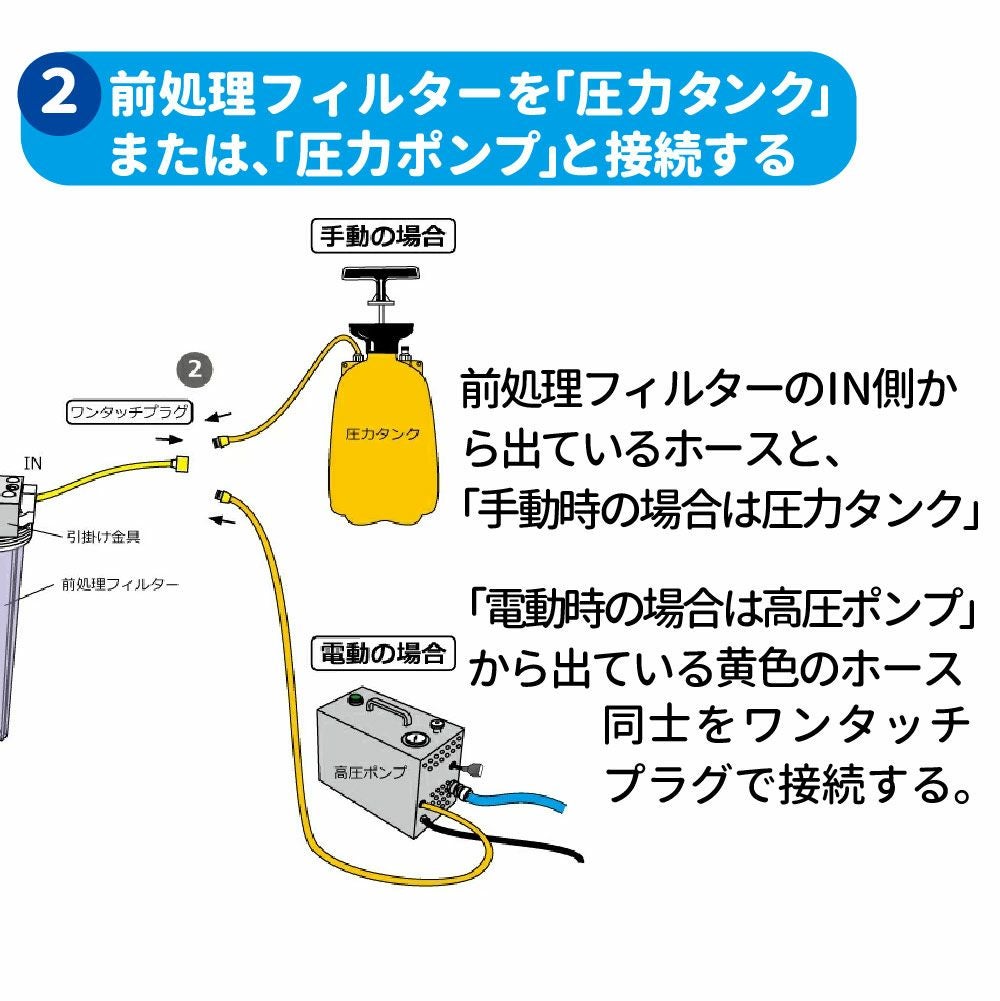 2 前処理フィルターを「圧力タンク」または、「圧力ポンプ」と接続する

手動の場合

2

ワンタッチプラグ

IN

引掛け金具

前処理フィルター

圧力タンク

前処理フィルターのIN側から出ているホースと、「手動時の場合は圧力タンク」

「電動時の場合は高圧ポンプ」から出ている黄色のホース同士をワンタッチプラグで接続する。

電動の場合

高圧ポンプ