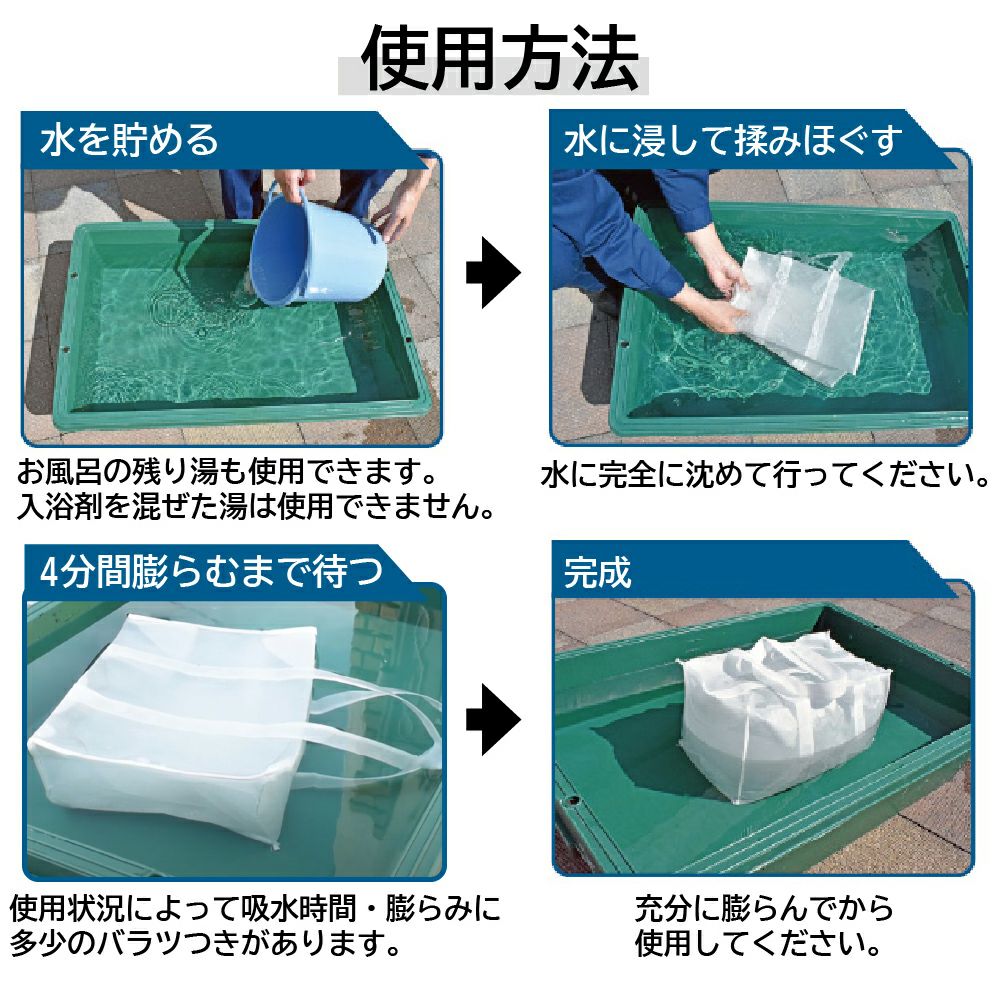 使用方法

水を貯める

お風呂の残り湯も使用できます。
入浴剤を混ぜた湯は使用できません。

水に浸して揉みほぐす

水に完全に沈めて行ってください。

4分間膨らむまで待つ

使用状況によって吸水時間・膨らみに多少のバラツつきがあります。

完成

充分に膨らんでから使用してください。