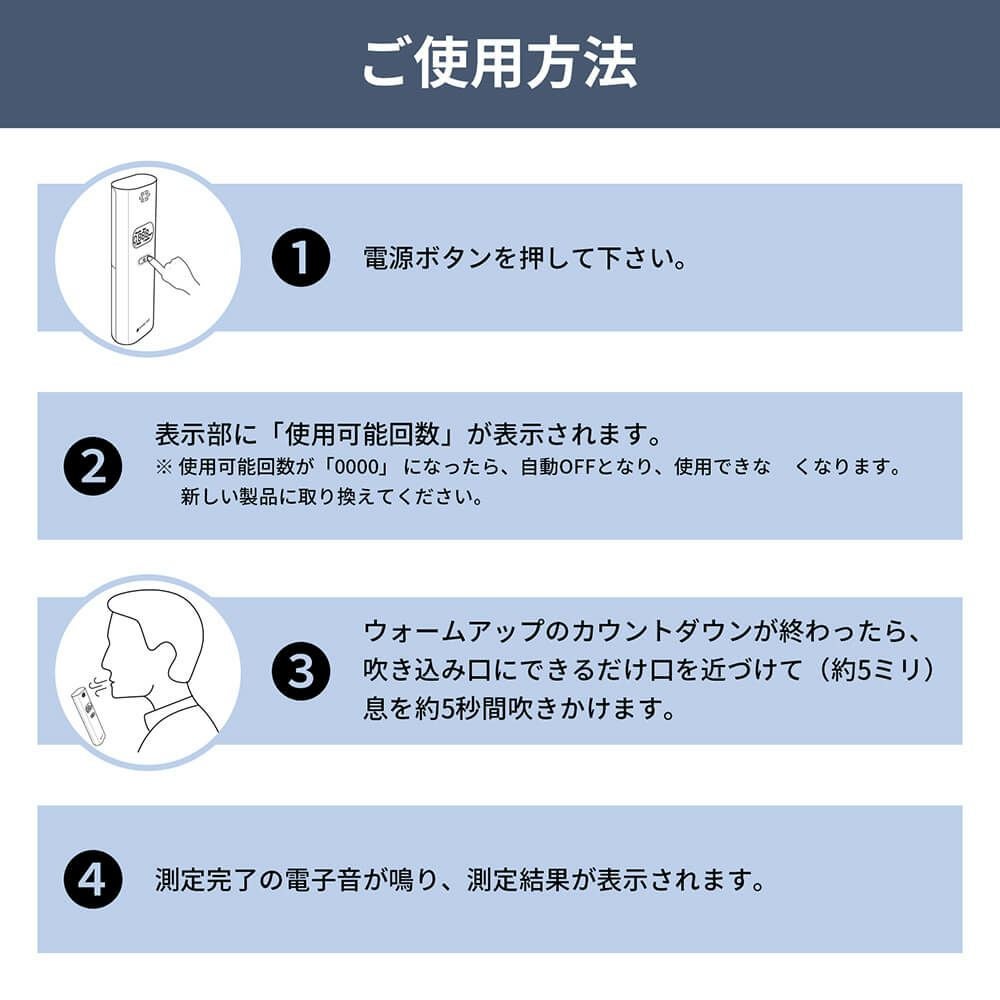 ご使用方法

1 電源ボタンを押して下さい。

2 表示部に「使用可能回数」が表示されます。
※ 使用可能回数が「0000」になったら、自動OFFとなり、使用できな　くなります。
新しい製品に取り換えてください。

3 ウォームアップのカウントダウンが終わったら、吹き込み口にできるだけ口を近づけて（約5ミリ）息を約5秒間吹きかけます。

4 測定完了の電子音が鳴り、測定結果が表示されます。