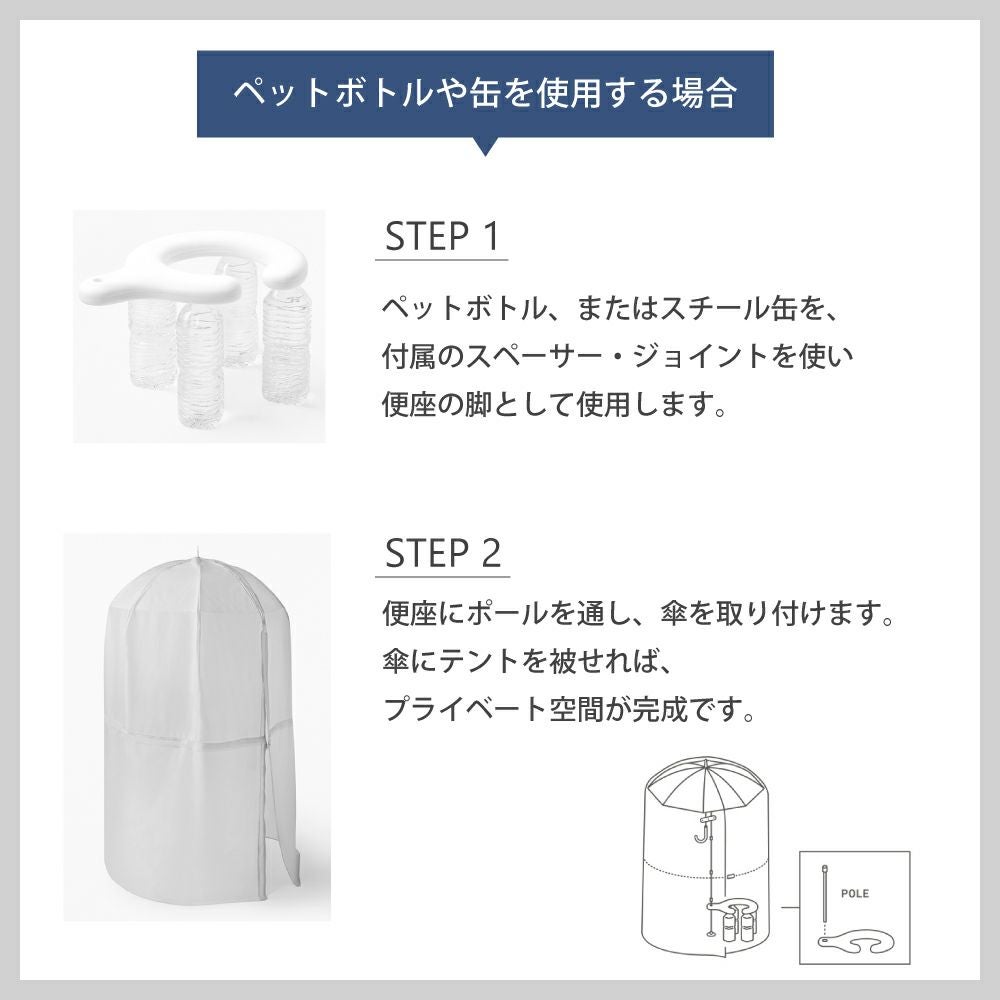 ペットボトルや缶を使用する場合

STEP 1

ペットボトル、またはスチール缶を、付属のスペーサー・ジョイントを使い便座の脚として使用します。

STEP 2

便座にポールを通し、傘を取り付けます。傘にテントを被せれば、プライベート空間が完成です。

POLE