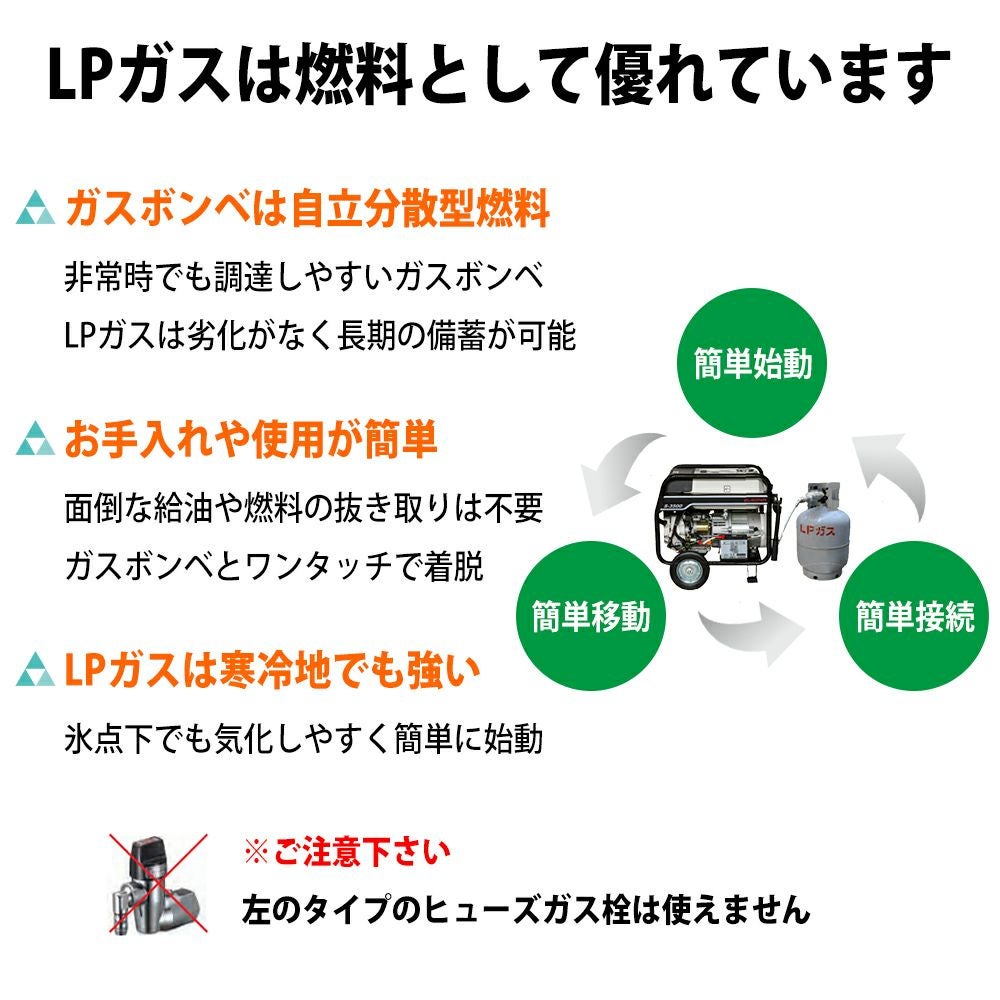 LPガスは燃料として優れています

ガスボンベは自立分散型燃料

非常時でも調達しやすいガスボンベ

LPガスは劣化がなく長期の備蓄が可能

お手入れや使用が簡単

面倒な給油や燃料の抜き取りは不要

ガスボンベとワンタッチで着脱

LPガスは寒冷地でも強い

氷点下でも気化しやすく簡単に始動

簡単始動

簡単移動

簡単接続

LPガス

※ご注意下さい

左のタイプのヒューズガス栓は使えません