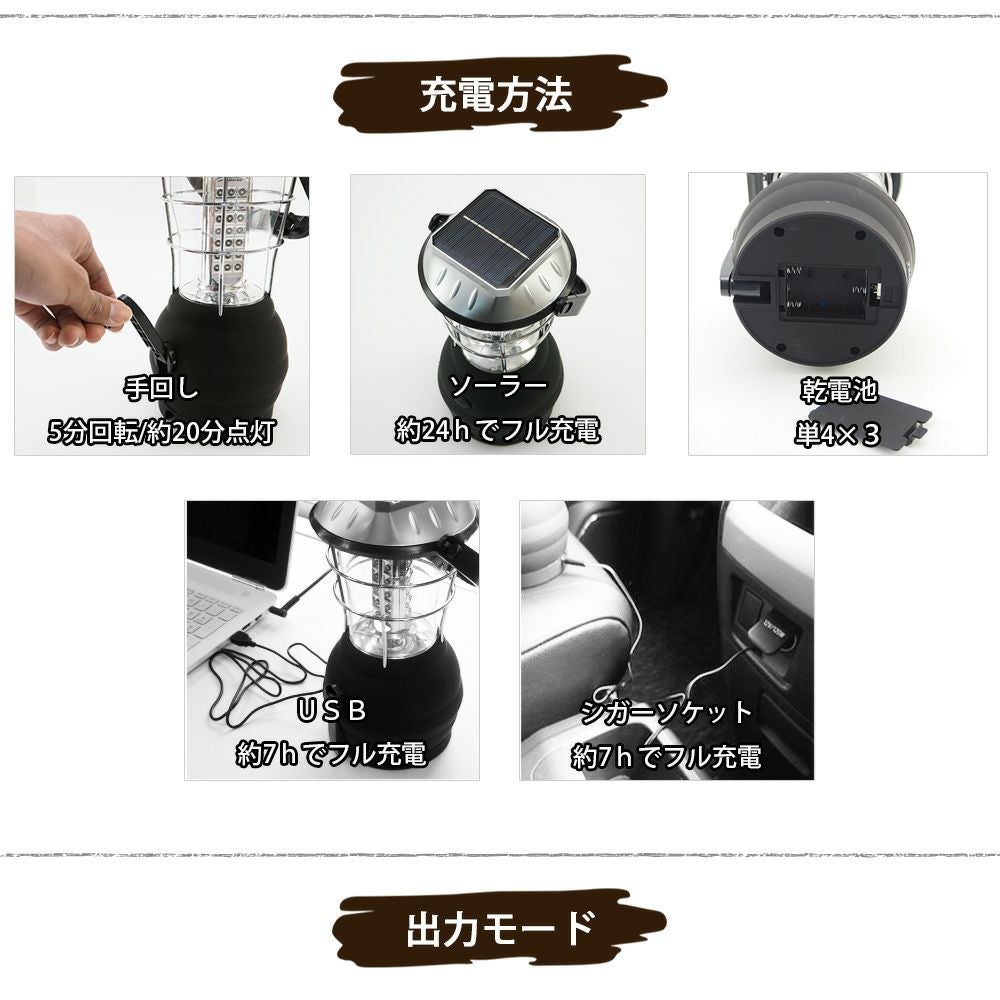 充電方法

手回し
5分回転/約20分点灯

ソーラー
約24ｈでフル充電

乾電池
単4×３

ＵＳＢ
約7ｈでフル充電

シガーソケット
約7ｈでフル充電

出力モード