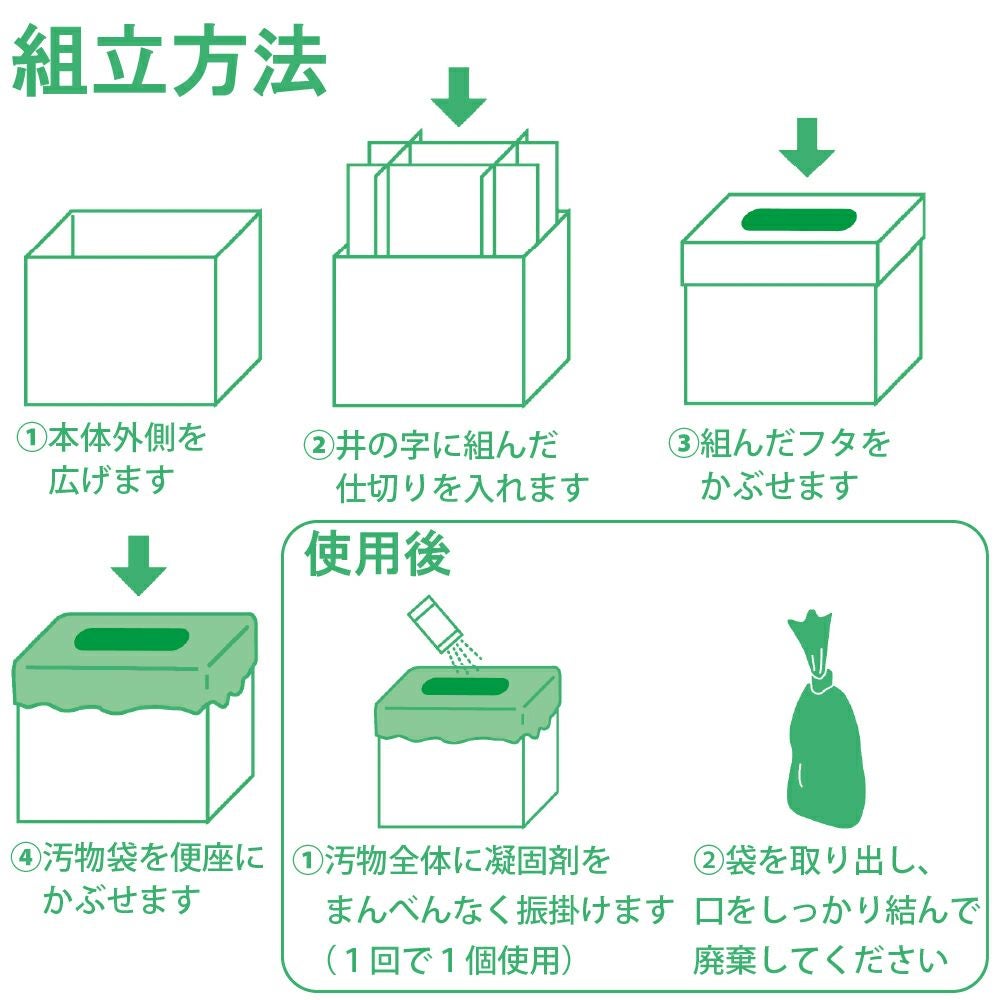 組立方法

①本体外側を広げます

②井の字に組んだ仕切りを入れます

③組んだフタをかぶせます

④汚物袋を便座にかぶせます

使用後

①汚物全体に凝固剤をまんべんなく振掛けます（１回で１個使用）

②袋を取り出し、口をしっかり結んで廃棄してください