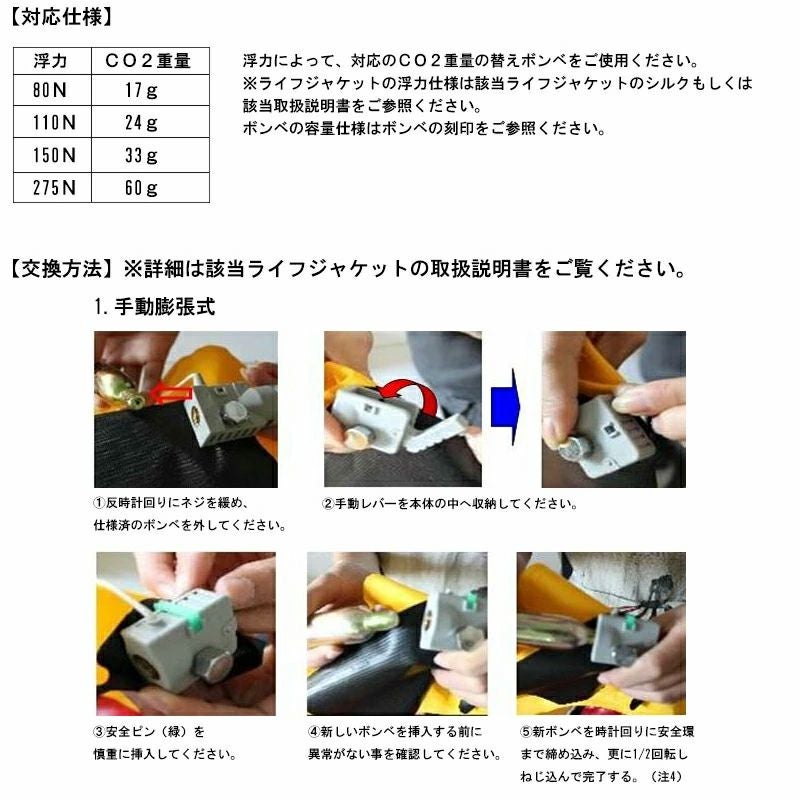 【対応仕様】

| 浮力 | CO2重量 |
|---|---|
| 80N | 17g |
| 110N | 24g |
| 150N | 33g |
| 275N | 60g |

浮力によって、対応のCO2重量の替えボンベをご使用ください。
※ライフジャケットの浮力仕様は該当ライフジャケットのシルクもしくは該当取扱説明書をご参照ください。
ボンベの容量仕様はボンベの刻印をご参照ください。

【交換方法】※詳細は該当ライフジャケットの取扱説明書をご覧ください。

1. 手動膨張式

①反時計回りにネジを緩め、仕様済のボンベを外してください。

②手動レバーを本体の中へ収納してください。

③安全ピン（緑）を慎重に挿入してください。

④新しいボンベを挿入する前に異常がない事を確認してください。

⑤新ボンベを時計回りに安全環まで締め込み、更に1/2回転しねじ込んで完了する。（注4）