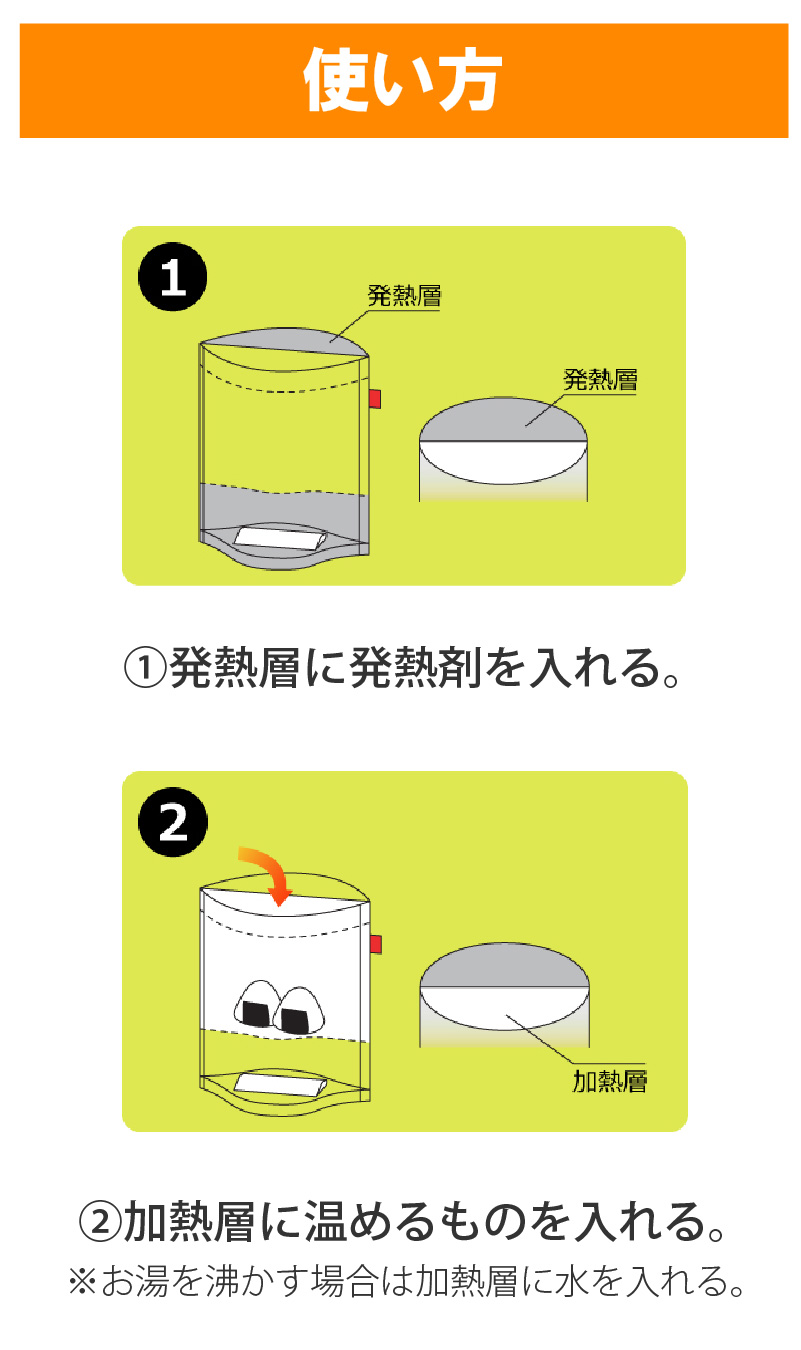 使い方

1

発熱層

発熱層

①発熱層に発熱剤を入れる。

2

加熱層

②加熱層に温めるものを入れる。
※お湯を沸かす場合は加熱層に水を入れる。