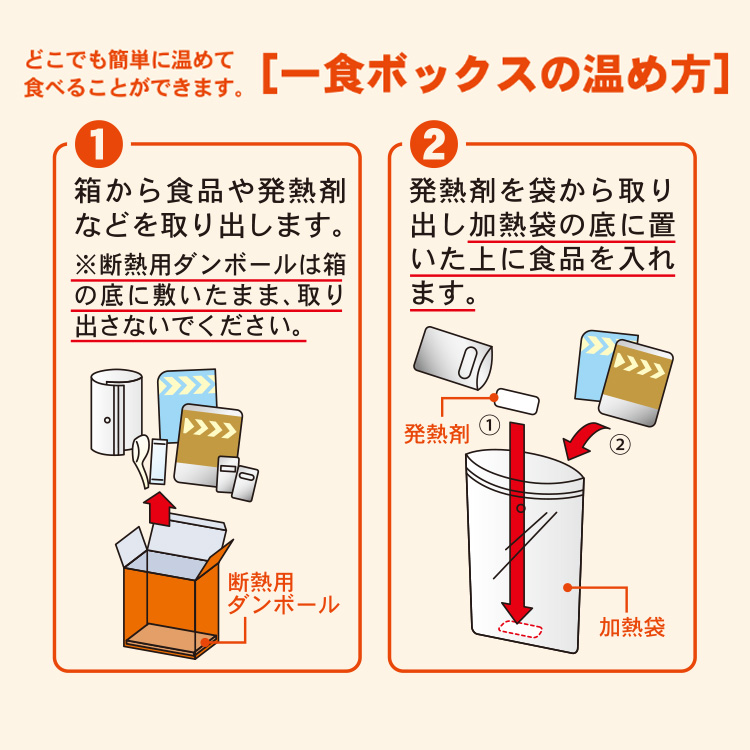 どこでも簡単に温めて食べることができます。 [一食ボックスの温め方]

1

箱から食品や発熱剤などを取り出します。

※断熱用ダンボールは箱の底に敷いたまま、取り出さないでください。

断熱用ダンボール

2

発熱剤を袋から取り出し加熱袋の底に置いた上に食品を入れます。

発熱剤 ①

②

加熱袋