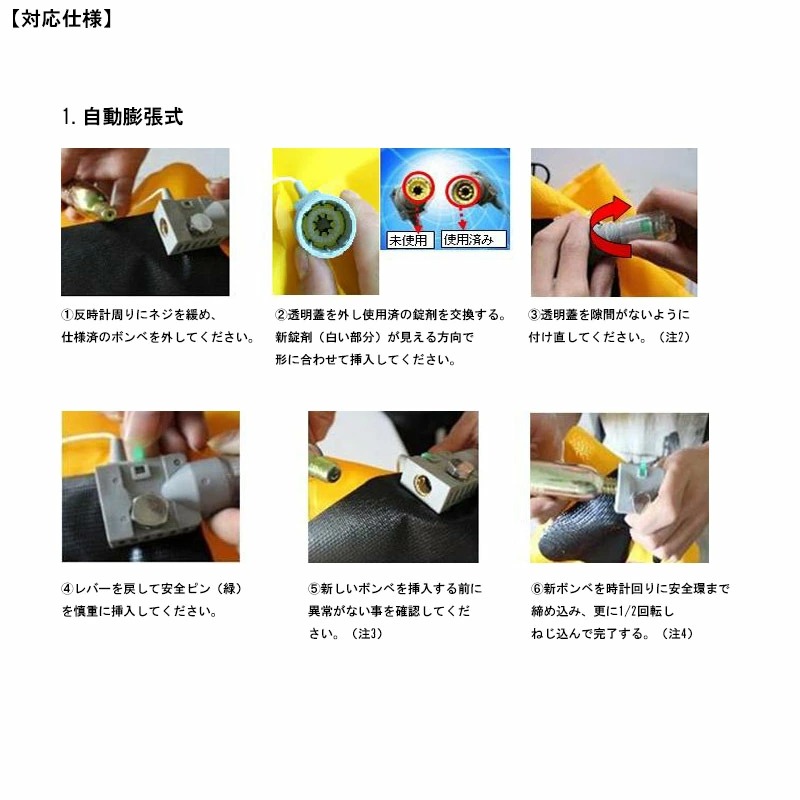 【対応仕様】

1. 自動膨張式

未使用

使用済み

①反時計周りにネジを緩め、仕様済のボンベを外してください。

②透明蓋を外し使用済の錠剤を交換する。新錠剤（白い部分）が見える方向で形に合わせて挿入してください。

③透明蓋を隙間がないように付け直してください。（注2）

④レバーを戻して安全ピン（緑）を慎重に挿入してください。

⑤新しいボンベを挿入する前に異常がない事を確認してください。（注3）

⑥新ボンベを時計回りに安全環まで締め込み、更に1/2回転しねじ込んで完了する。（注4）