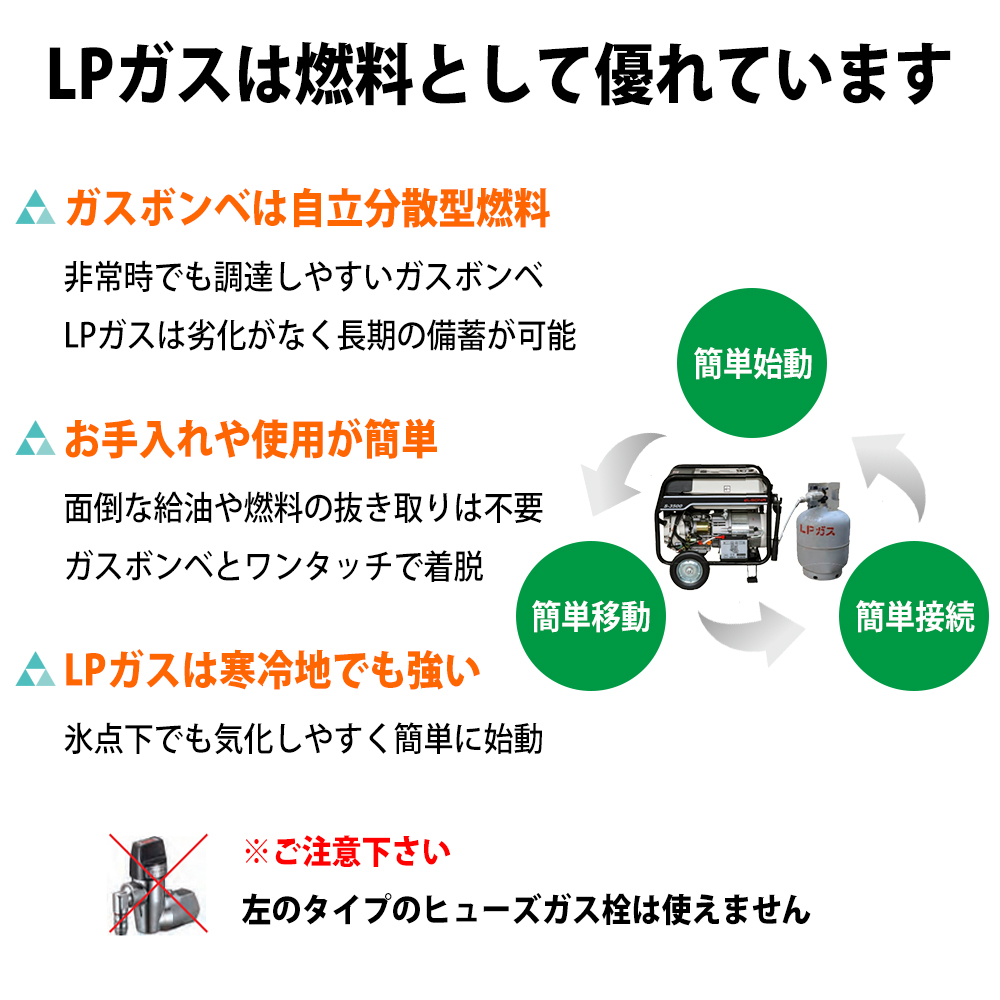 LPガスは燃料として優れています

ガスボンベは自立分散型燃料

非常時でも調達しやすいガスボンベ

LPガスは劣化がなく長期の備蓄が可能

お手入れや使用が簡単

面倒な給油や燃料の抜き取りは不要

ガスボンベとワンタッチで着脱

LPガスは寒冷地でも強い

氷点下でも気化しやすく簡単に始動

簡単始動

簡単移動

簡単接続

LPガス

※ご注意下さい

左のタイプのヒューズガス栓は使えません