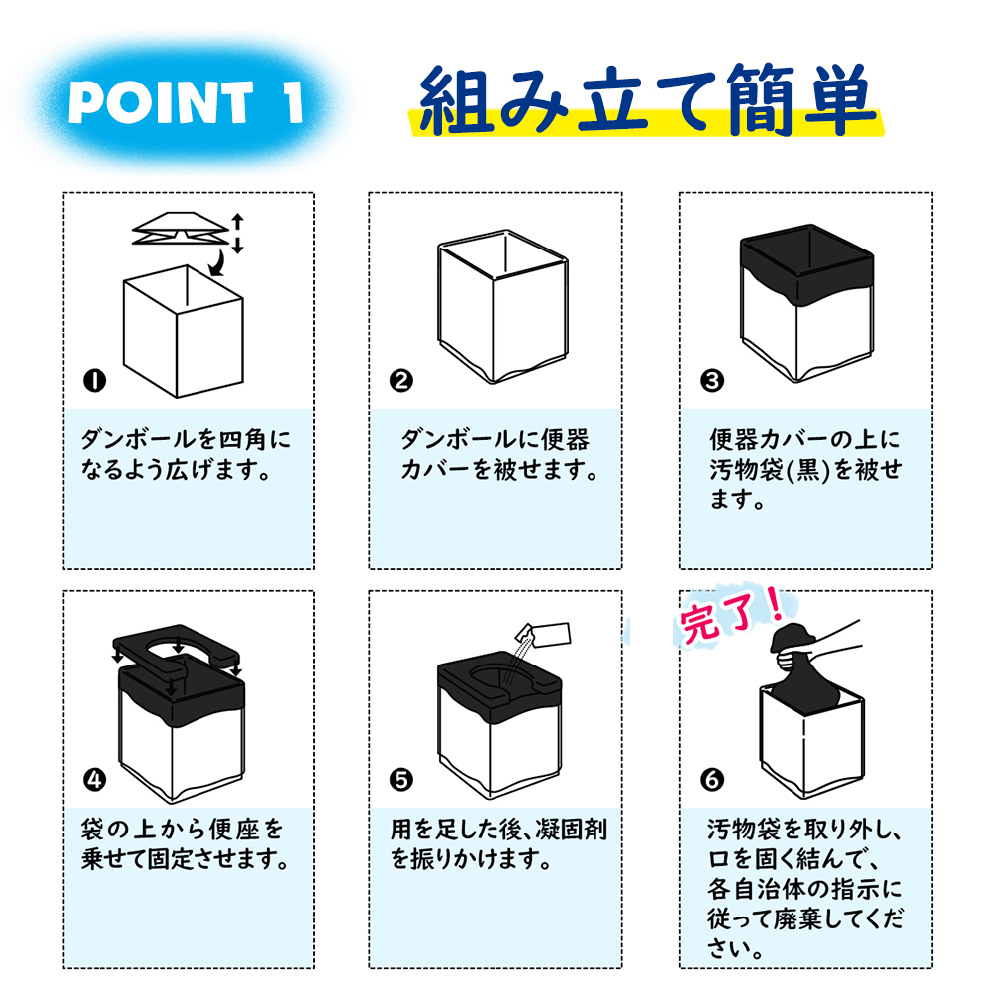 POINT 1

組み立て簡単

❶
ダンボールを四角になるよう広げます。

❷
ダンボールに便器カバーを被せます。

❸
便器カバーの上に汚物袋(黒)を被せます。

❹
袋の上から便座を乗せて固定させます。

❺
用を足した後、凝固剤を振りかけます。

完了！

❻
汚物袋を取り外し、口を固く結んで、各自治体の指示に従って廃棄してください。