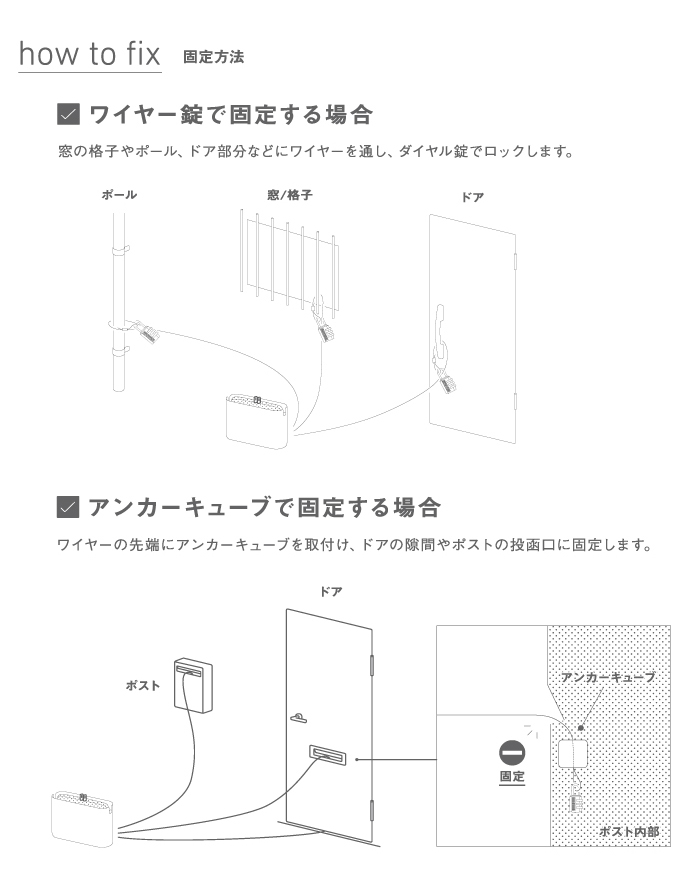 how to fix 固定方法

ワイヤー錠で固定する場合

窓の格子やポール、ドア部分などにワイヤーを通し、ダイヤル錠でロックします。

ポール

窓/格子

ドア

アンカーキューブで固定する場合

ワイヤーの先端にアンカーキューブを取付け、ドアの隙間やポストの投函口に固定します。

ドア

ポスト

アンカーキューブ

固定

ポスト内部