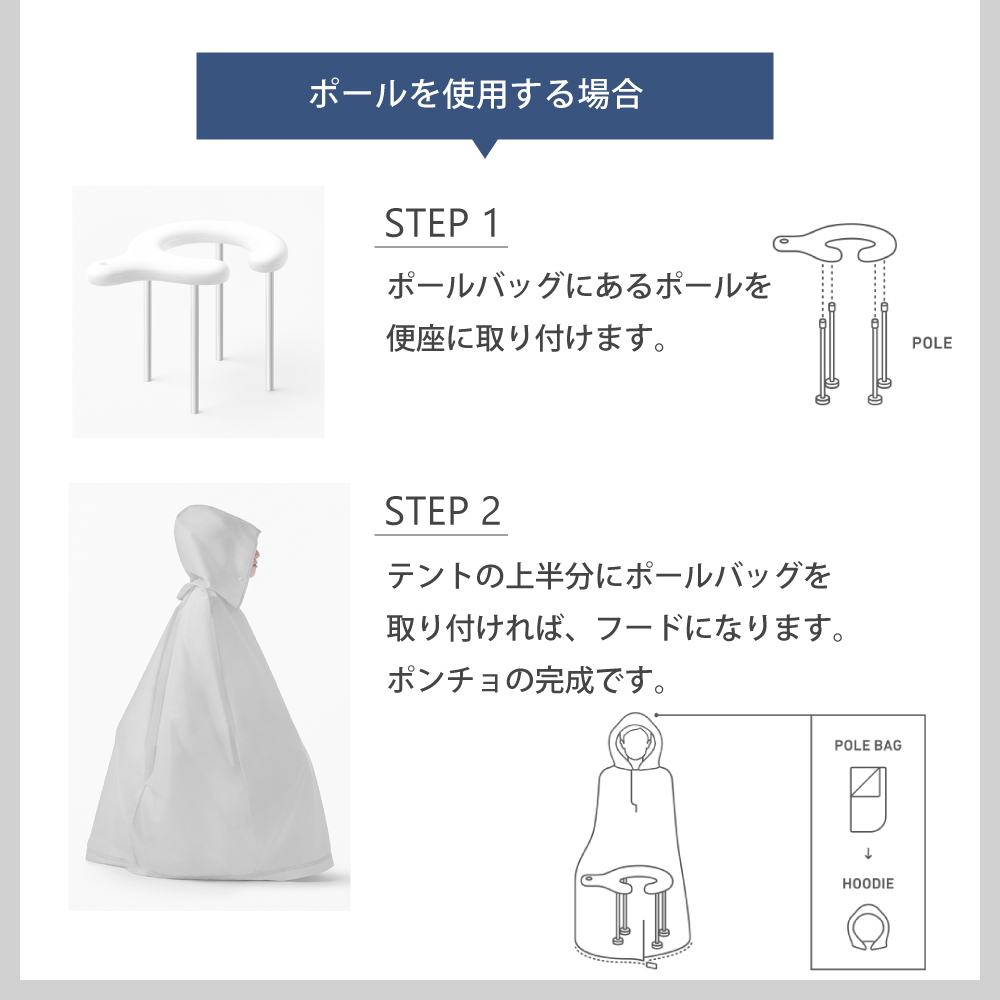 ポールを使用する場合

STEP 1

ポールバッグにあるポールを便座に取り付けます。

POLE

STEP 2

テントの上半分にポールバッグを取り付ければ、フードになります。ポンチョの完成です。

POLE BAG

↓

HOODIE