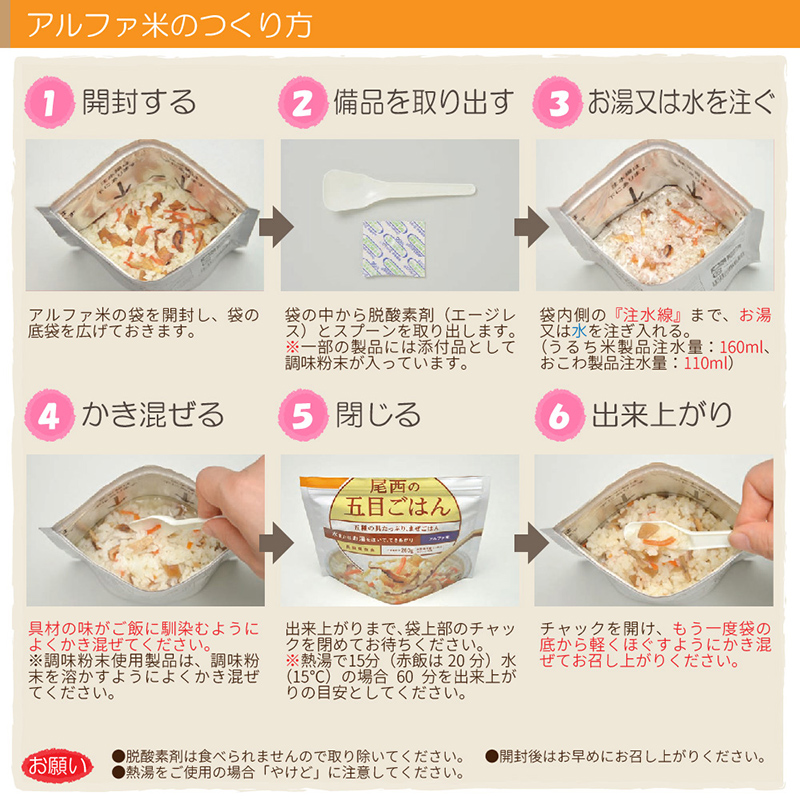 アルファ米のつくり方

1 開封する

アルファ米の袋を開封し、袋の底袋を広げておきます。

2 備品を取り出す

袋の中から脱酸素剤（エージレス）とスプーンを取り出します。
※一部の製品には添付品として調味粉末が入っています。

3 お湯又は水を注ぐ

袋内側の『注水線』まで、お湯又は水を注ぎ入れる。
（うるち米製品注水量：160ml、おこわ製品注水量：110ml）

4 かき混ぜる

具材の味がご飯に馴染むようによくかき混ぜてください。
※調味粉末使用製品は、調味粉末を溶かすようによくかき混ぜてください。

5 閉じる

尾西の
五目ごはん
五種の具たっぷり、まぜごはん
アルファ米

出来上がりまで、袋上部のチャックを閉めてお待ちください。
※熱湯で15分（赤飯は 20 分）水（15℃）の場合 60 分を出来上がりの目安としてください。

6 出来上がり

チャックを開け、もう一度袋の底から軽くほぐすようにかき混ぜてお召し上がりください。

お願い
●脱酸素剤は食べられませんので取り除いてください。 ●開封後はお早めにお召し上がりください。
●熱湯をご使用の場合「やけど」に注意してください。