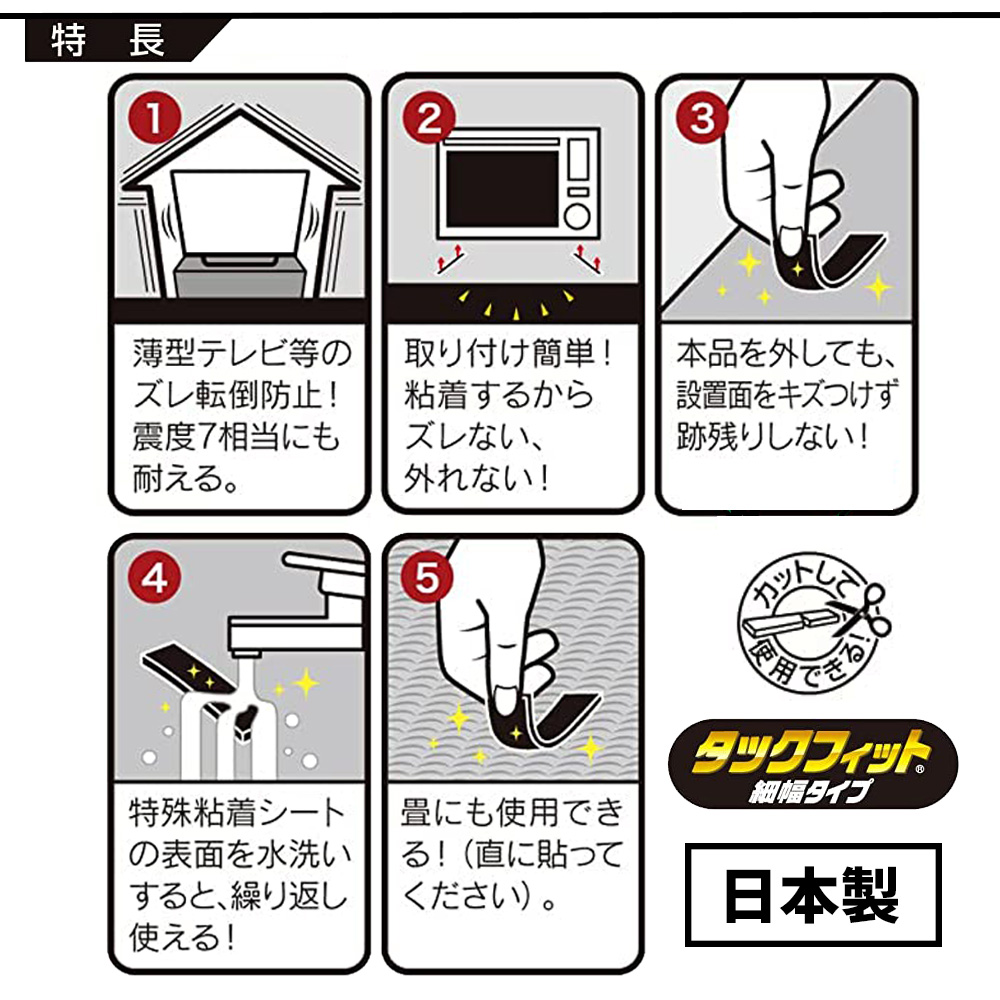 特 長

1
薄型テレビ等のズレ転倒防止！震度7相当にも耐える。

2
取り付け簡単！粘着するからズレない、外れない！

3
本品を外しても、設置面をキズつけず跡残りしない！

4
特殊粘着シートの表面を水洗いすると、繰り返し使える！

5
畳にも使用できる！（直に貼ってください）。

カットして使用できる！

タックフィット®
細幅タイプ

日本製