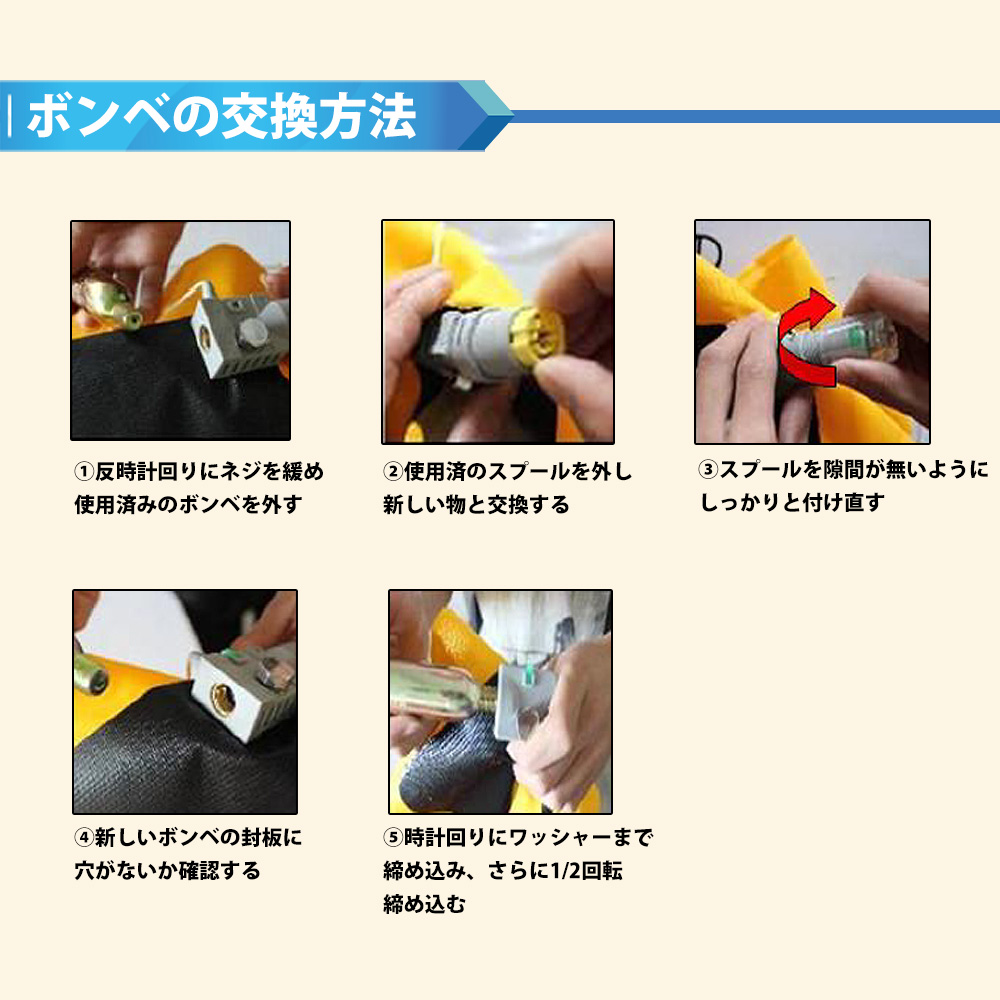 ボンベの交換方法

①反時計回りにネジを緩め使用済みのボンベを外す

②使用済のスプールを外し新しい物と交換する

③スプールを隙間が無いようにしっかりと付け直す

④新しいボンベの封板に穴がないか確認する

⑤時計回りにワッシャーまで締め込み、さらに1/2回転締め込む