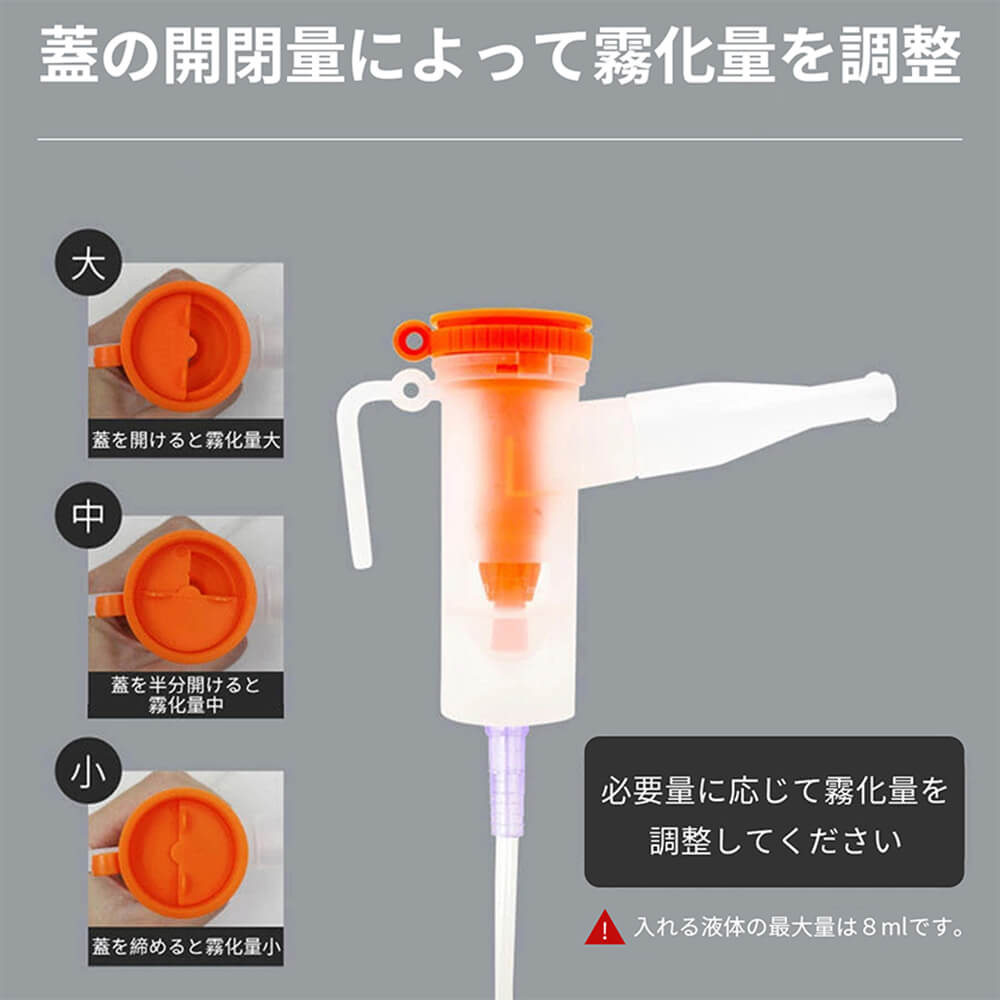 蓋の開閉量によって霧化量を調整

大

蓋を開けると霧化量大

中

蓋を半分開けると霧化量中

小

蓋を締めると霧化量小

必要量に応じて霧化量を調整してください

入れる液体の最大量は８mlです。