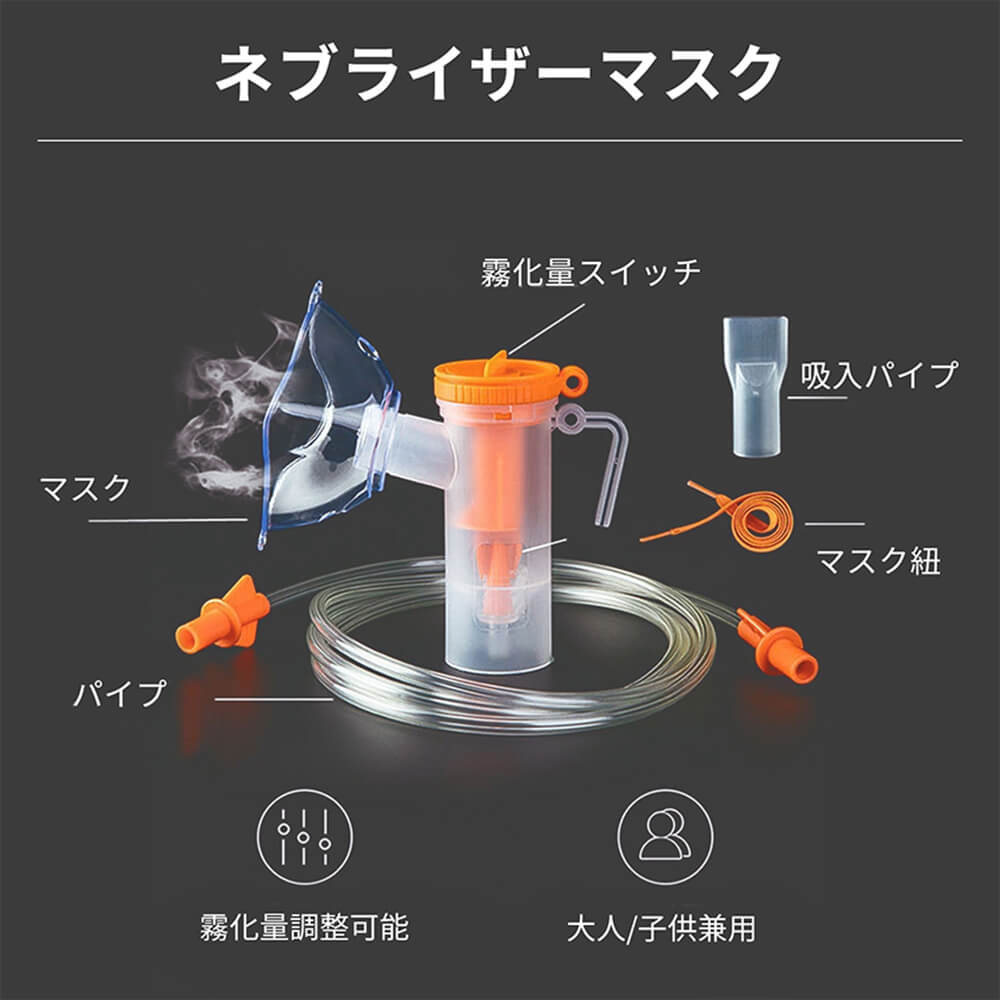 ネブライザーマスク

霧化量スイッチ

吸入パイプ

マスク

マスク紐

パイプ

霧化量調整可能

大人/子供兼用