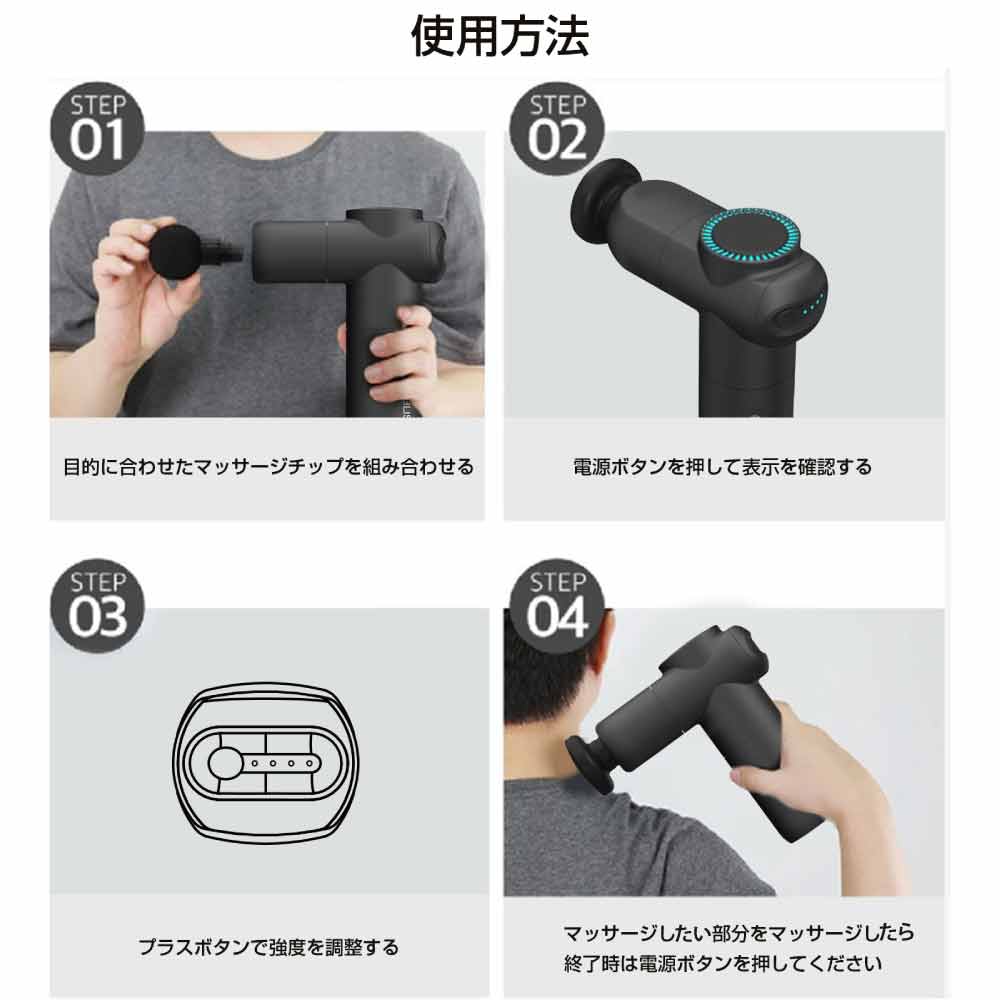 使用方法

STEP 01

目的に合わせたマッサージチップを組み合わせる

STEP 02

電源ボタンを押して表示を確認する

STEP 03

プラスボタンで強度を調整する

STEP 04

マッサージしたい部分をマッサージしたら終了時は電源ボタンを押してください