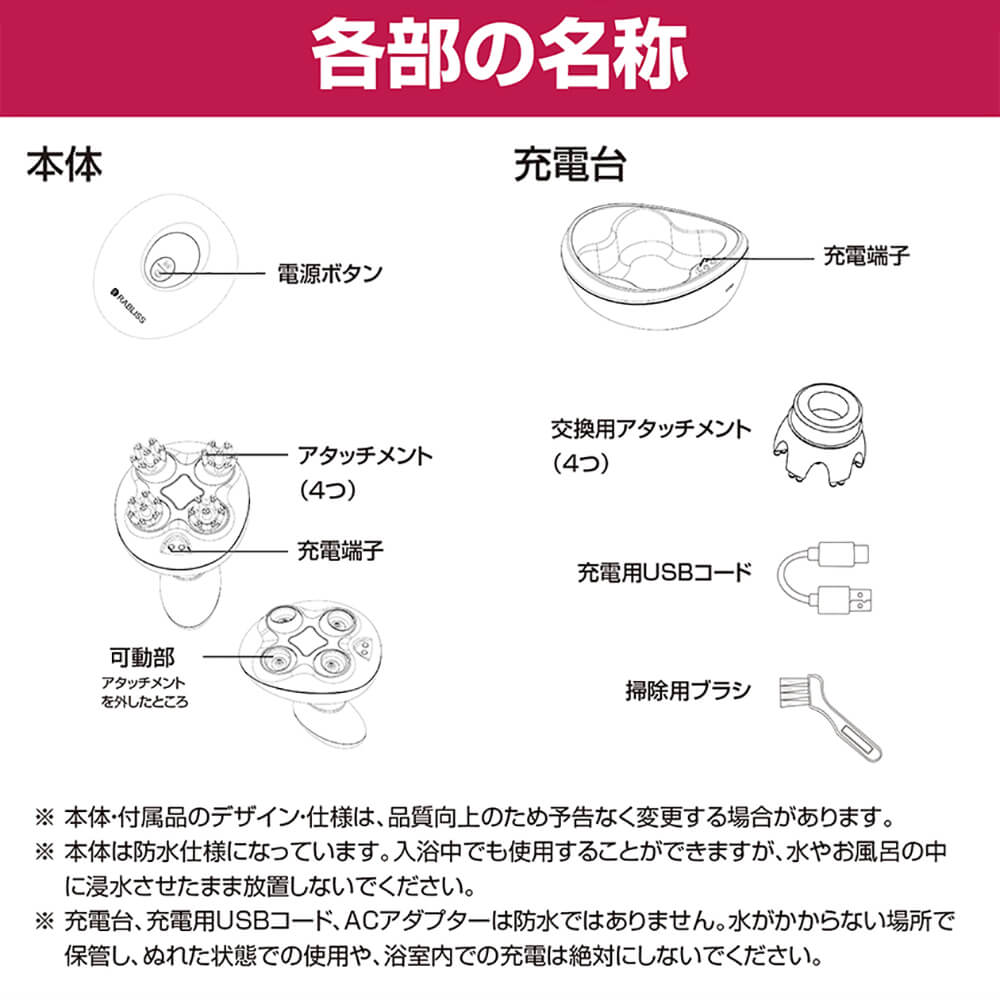 各部の名称

本体

RABLISS

電源ボタン

アタッチメント
（4つ）

充電端子

可動部
アタッチメントを外したところ

充電台

充電端子

交換用アタッチメント
（4つ）

充電用USBコード

掃除用ブラシ

※ 本体・付属品のデザイン・仕様は、品質向上のため予告なく変更する場合があります。

※ 本体は防水仕様になっています。入浴中でも使用することができますが、水やお風呂の中に浸水させたまま放置しないでください。

※ 充電台、充電用USBコード、ACアダプターは防水ではありません。水がかからない場所で保管し、ぬれた状態での使用や、浴室内での充電は絶対にしないでください。