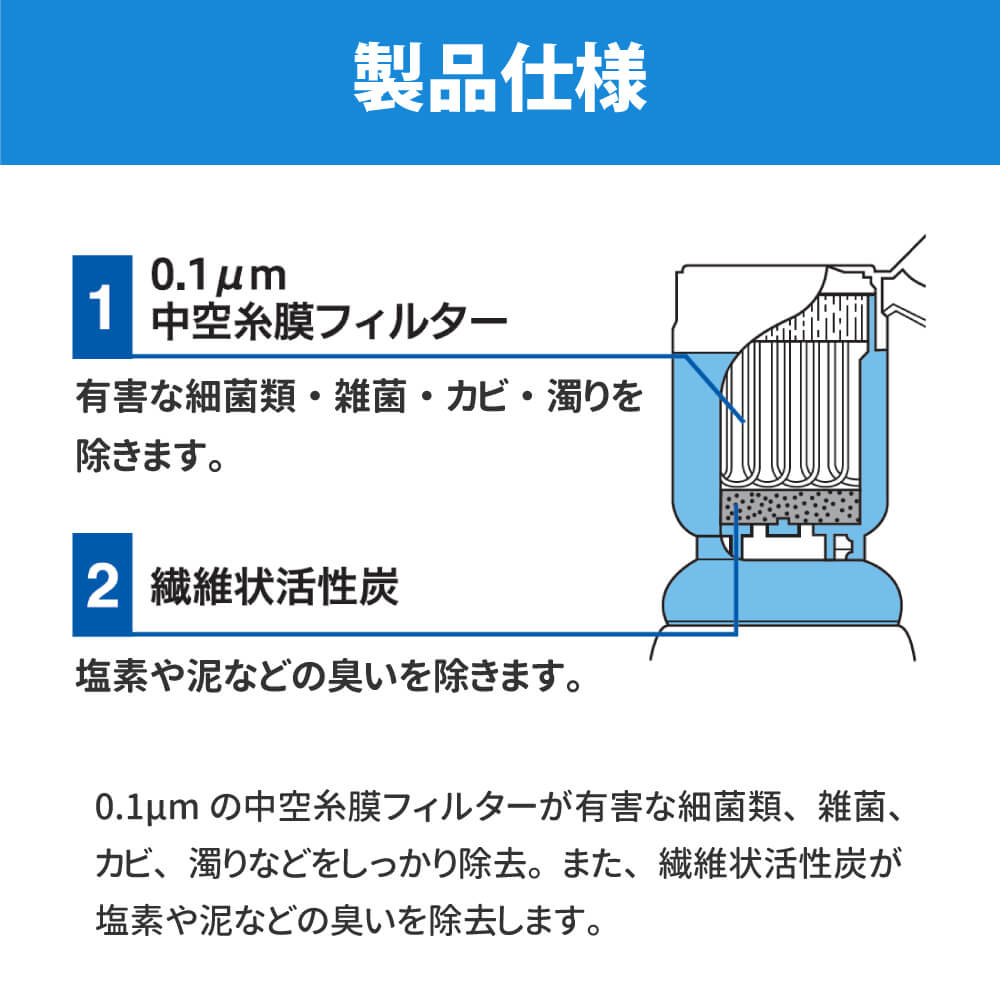 製品仕様

1 0.1μm
中空糸膜フィルター

有害な細菌類・雑菌・カビ・濁りを除きます。

2 繊維状活性炭

塩素や泥などの臭いを除きます。

0.1μm の中空糸膜フィルターが有害な細菌類、雑菌、カビ、濁りなどをしっかり除去。また、繊維状活性炭が塩素や泥などの臭いを除去します。