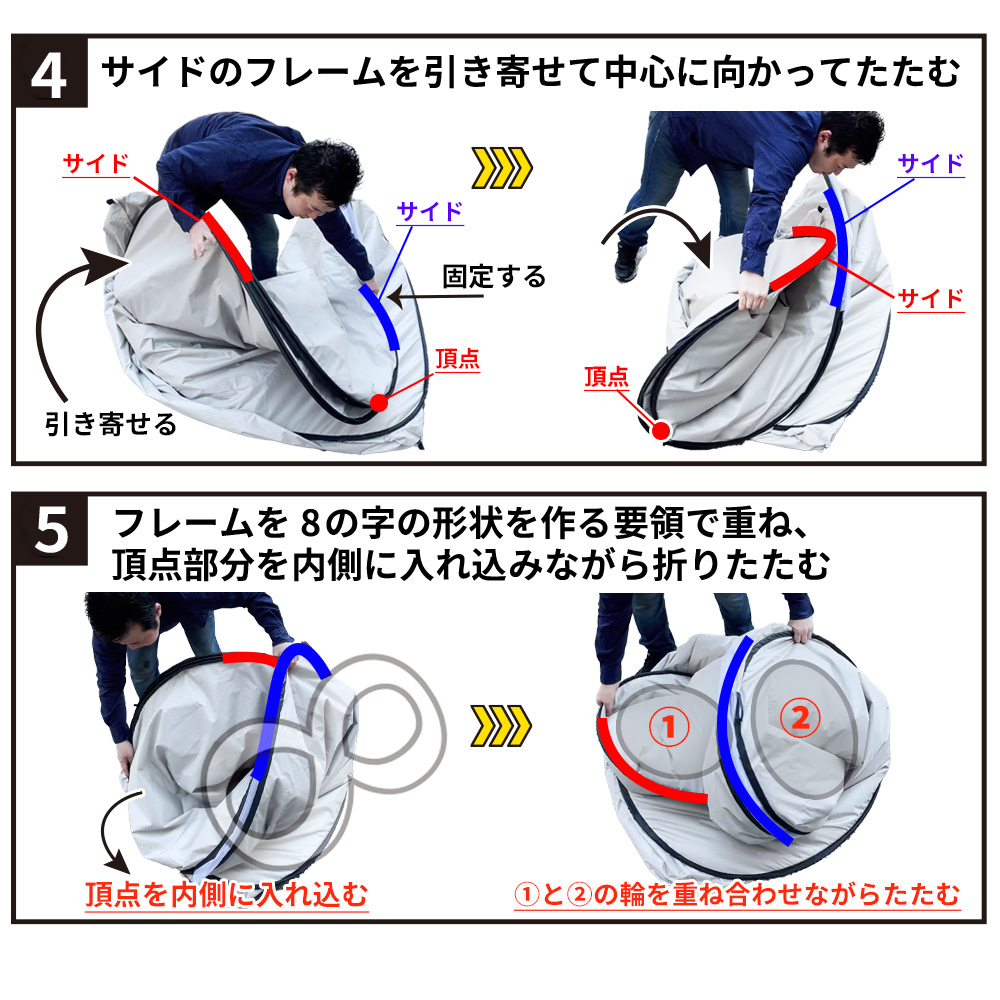 4 サイドのフレームを引き寄せて中心に向かってたたむ

サイド

サイド

固定する

頂点

引き寄せる

サイド

サイド

頂点

5 フレームを 8の字の形状を作る要領で重ね、頂点部分を内側に入れ込みながら折りたたむ

頂点を内側に入れ込む

①

②

①と②の輪を重ね合わせながらたたむ