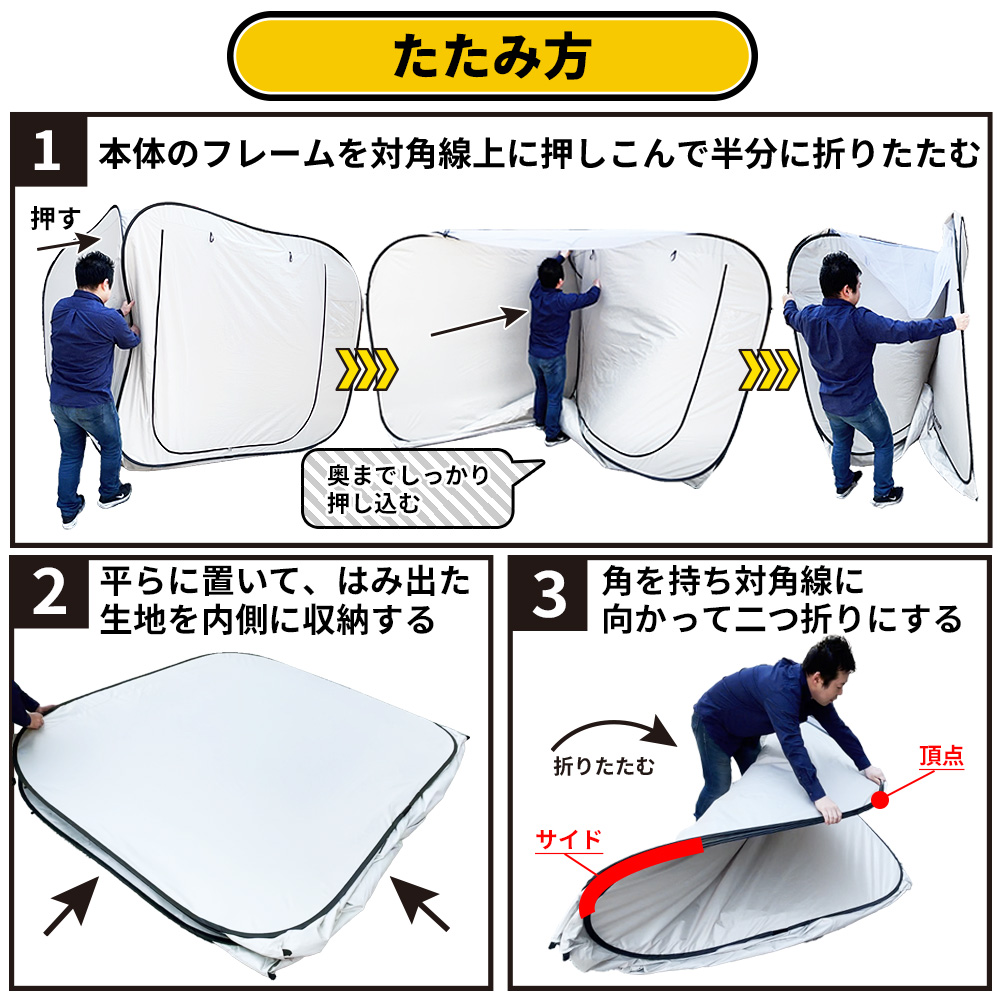 たたみ方

1 本体のフレームを対角線上に押しこんで半分に折りたたむ

押す

奥までしっかり押し込む

2 平らに置いて、はみ出た生地を内側に収納する

3 角を持ち対角線に向かって二つ折りにする

折りたたむ

頂点

サイド