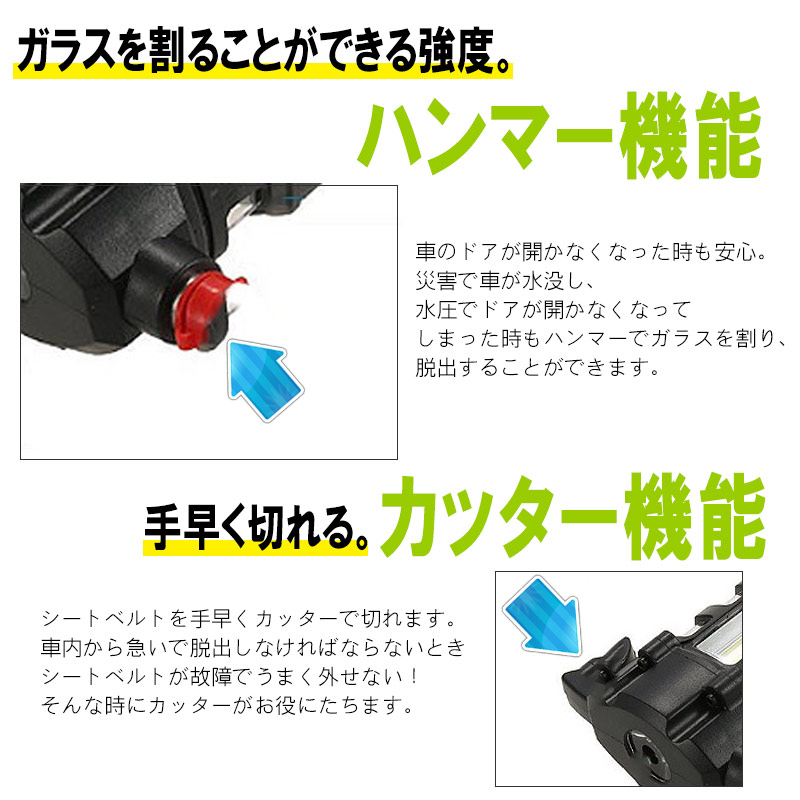 ガラスを割ることができる強度。

ハンマー機能

車のドアが開かなくなった時も安心。
災害で車が水没し、
水圧でドアが開かなくなって
しまった時もハンマーでガラスを割り、
脱出することができます。

手早く切れる。カッター機能

シートベルトを手早くカッターで切れます。
車内から急いで脱出しなければならないとき
シートベルトが故障でうまく外せない！
そんな時にカッターがお役にたちます。